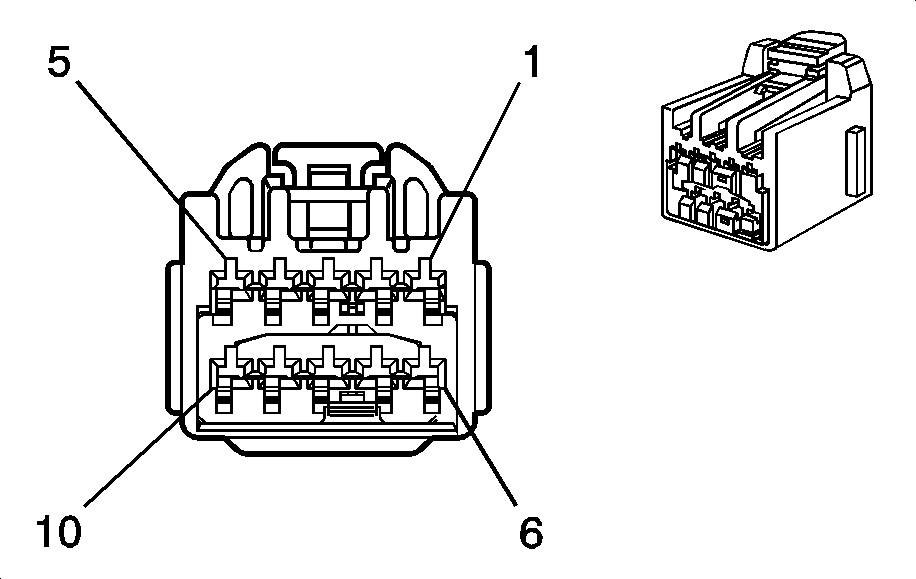 5
1
10
6