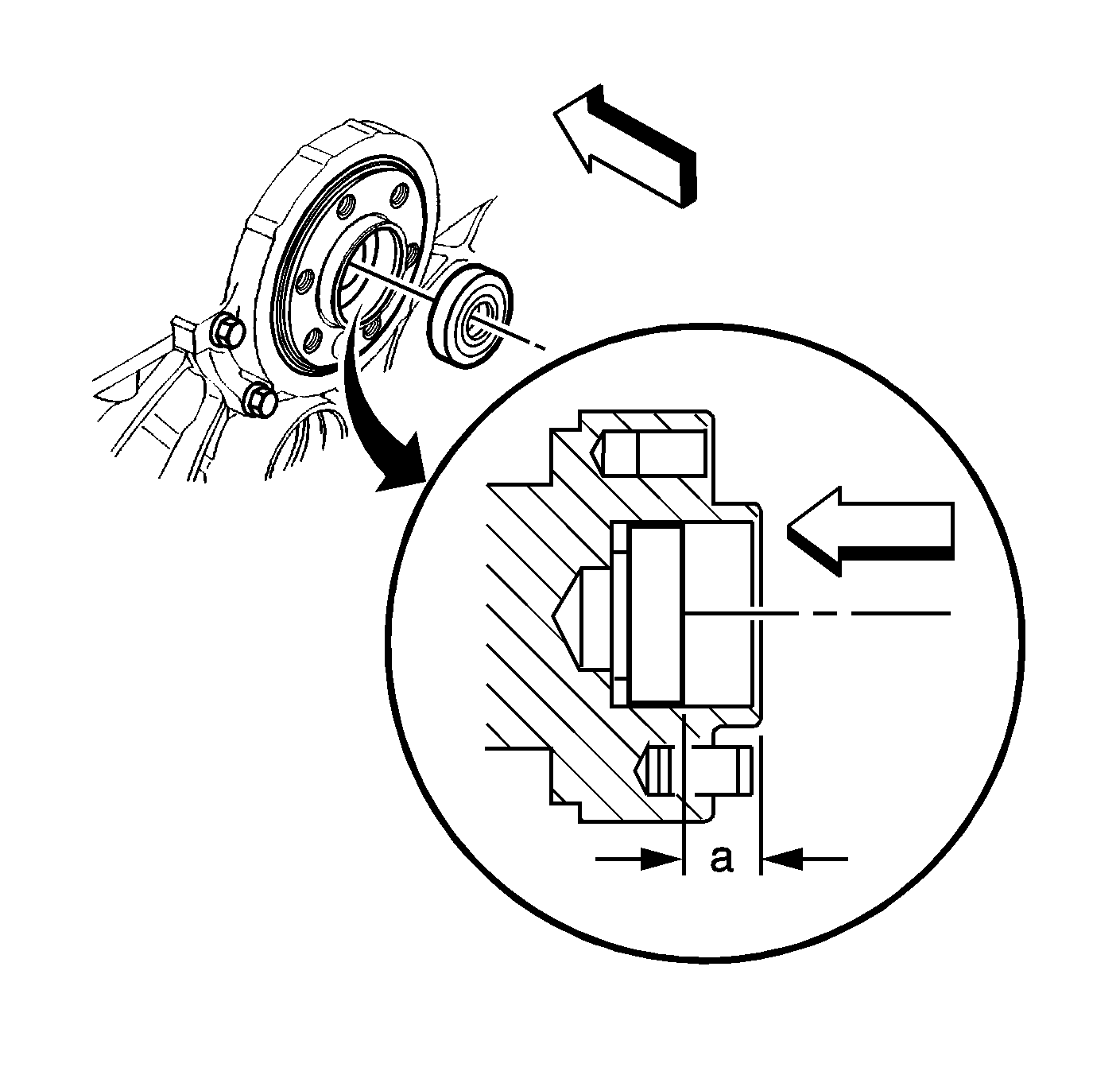 a