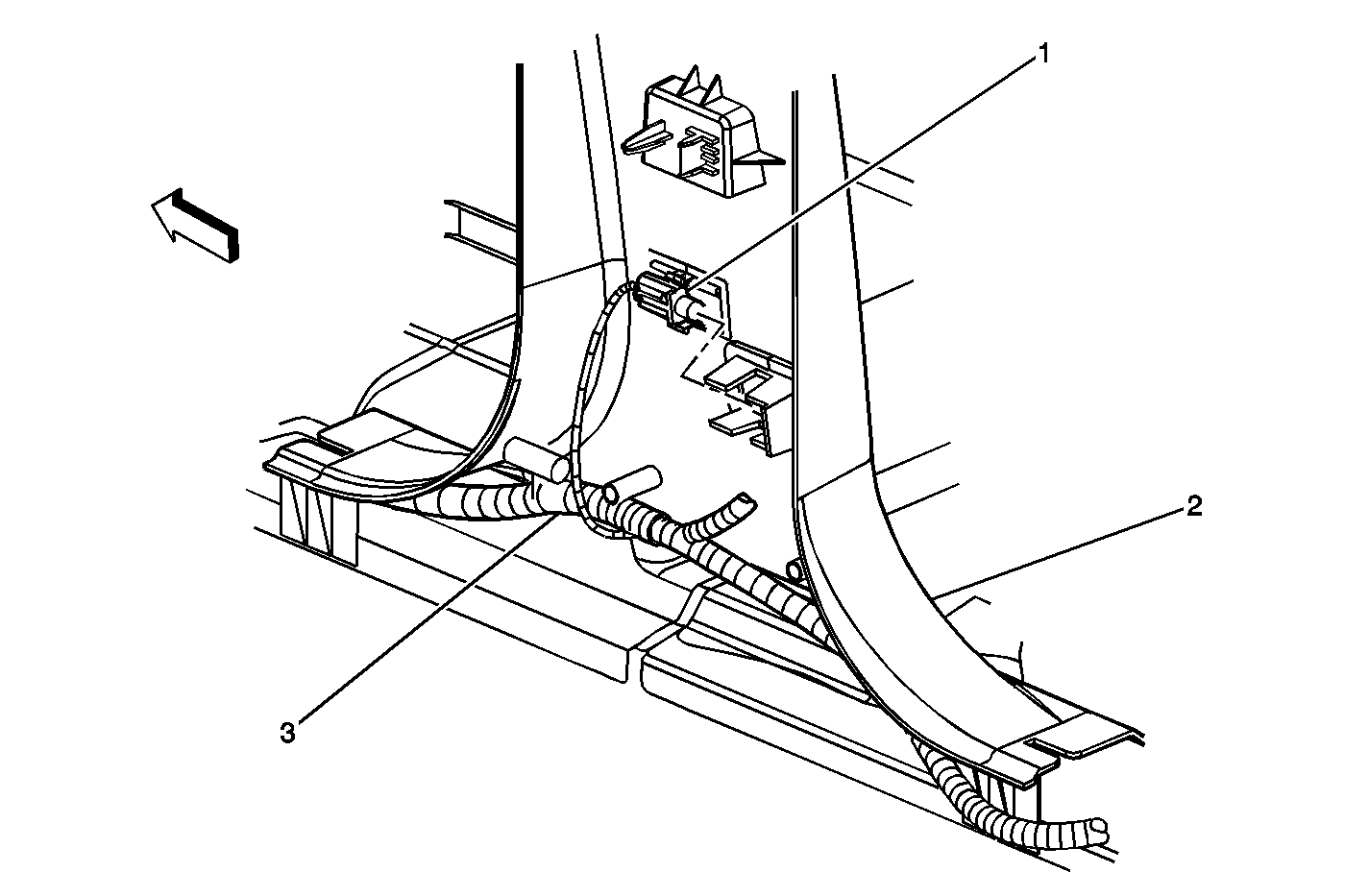 1
2
3