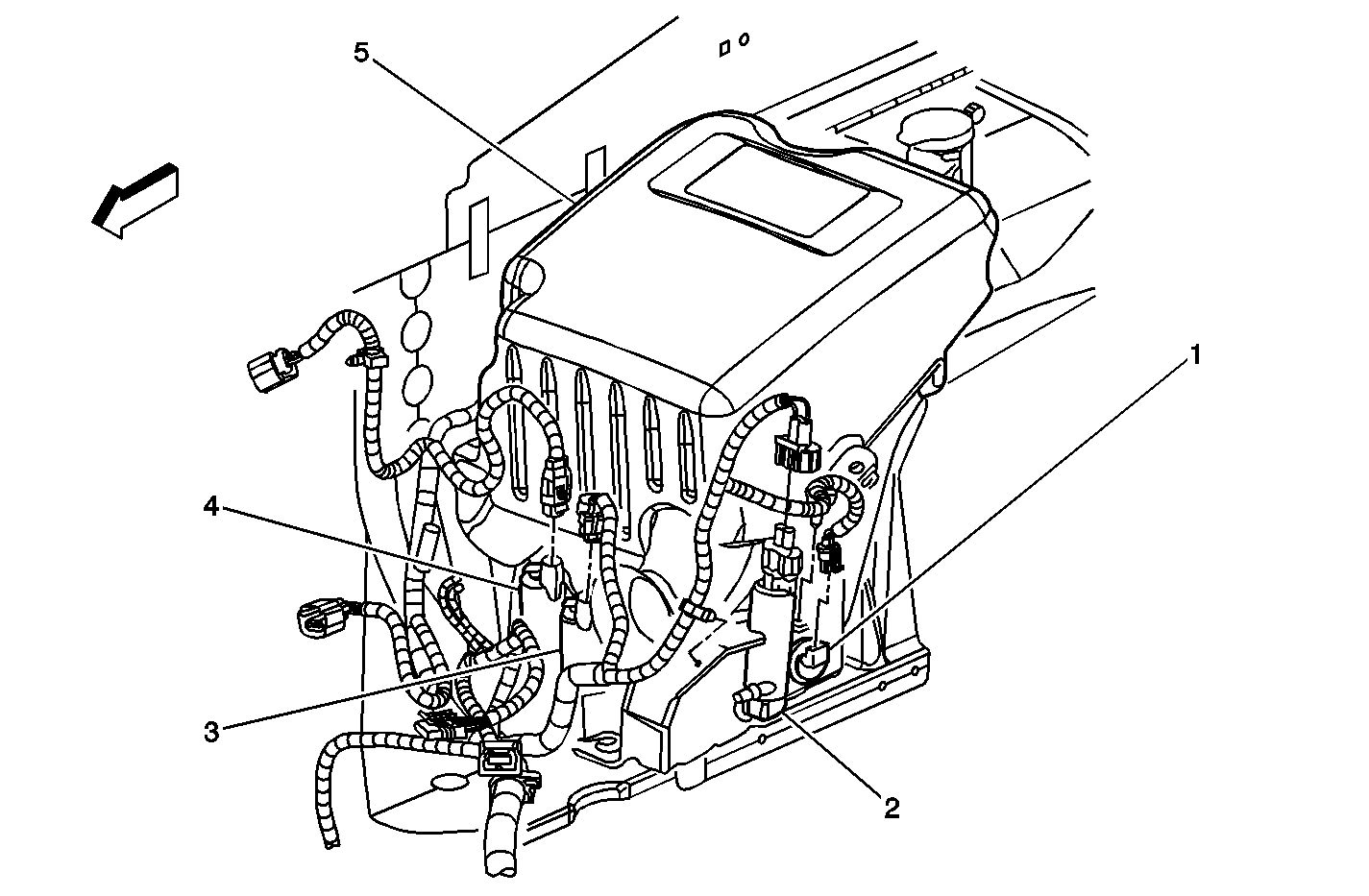 5
1
4
3
2