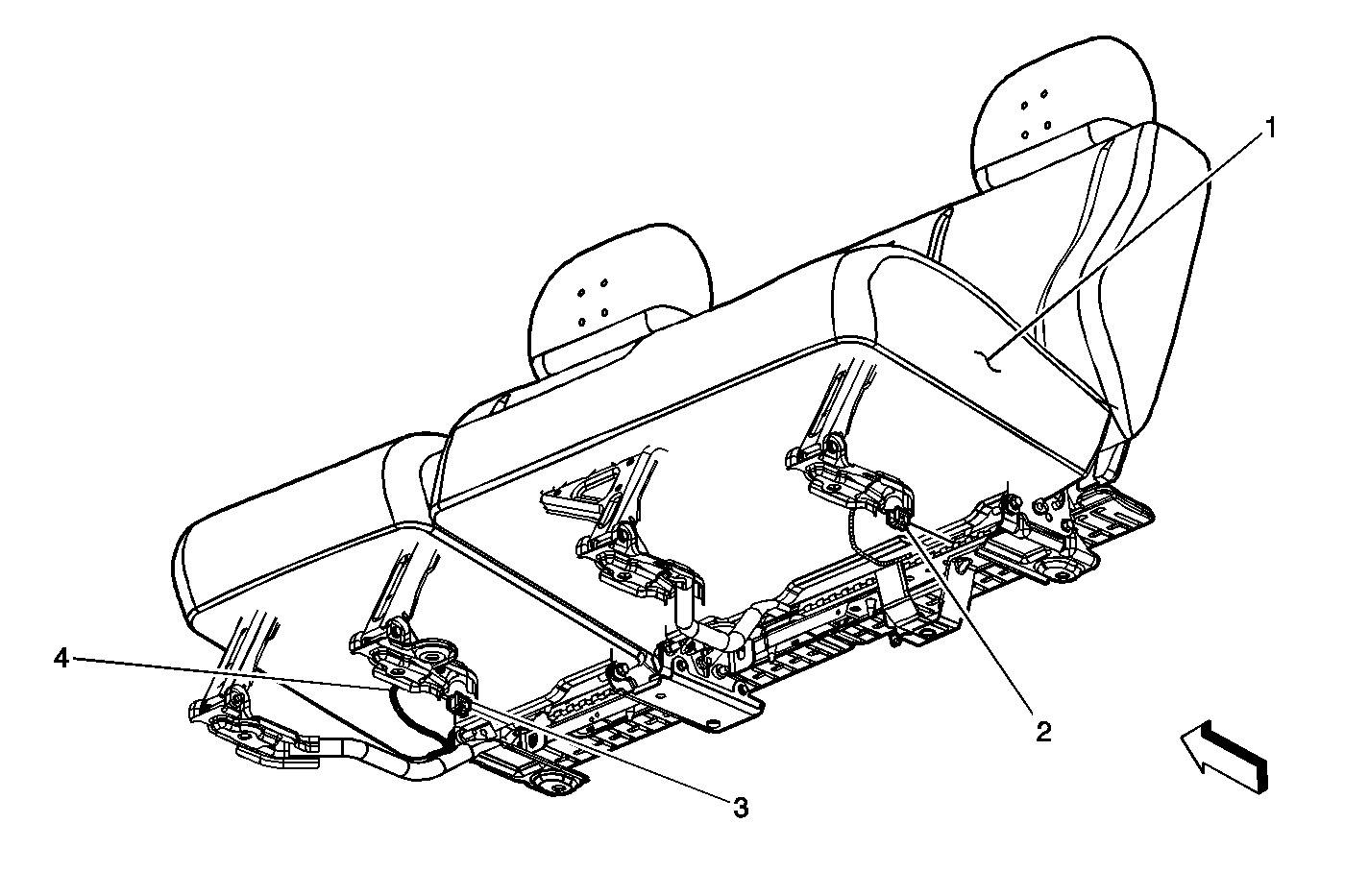 1
4
2
3