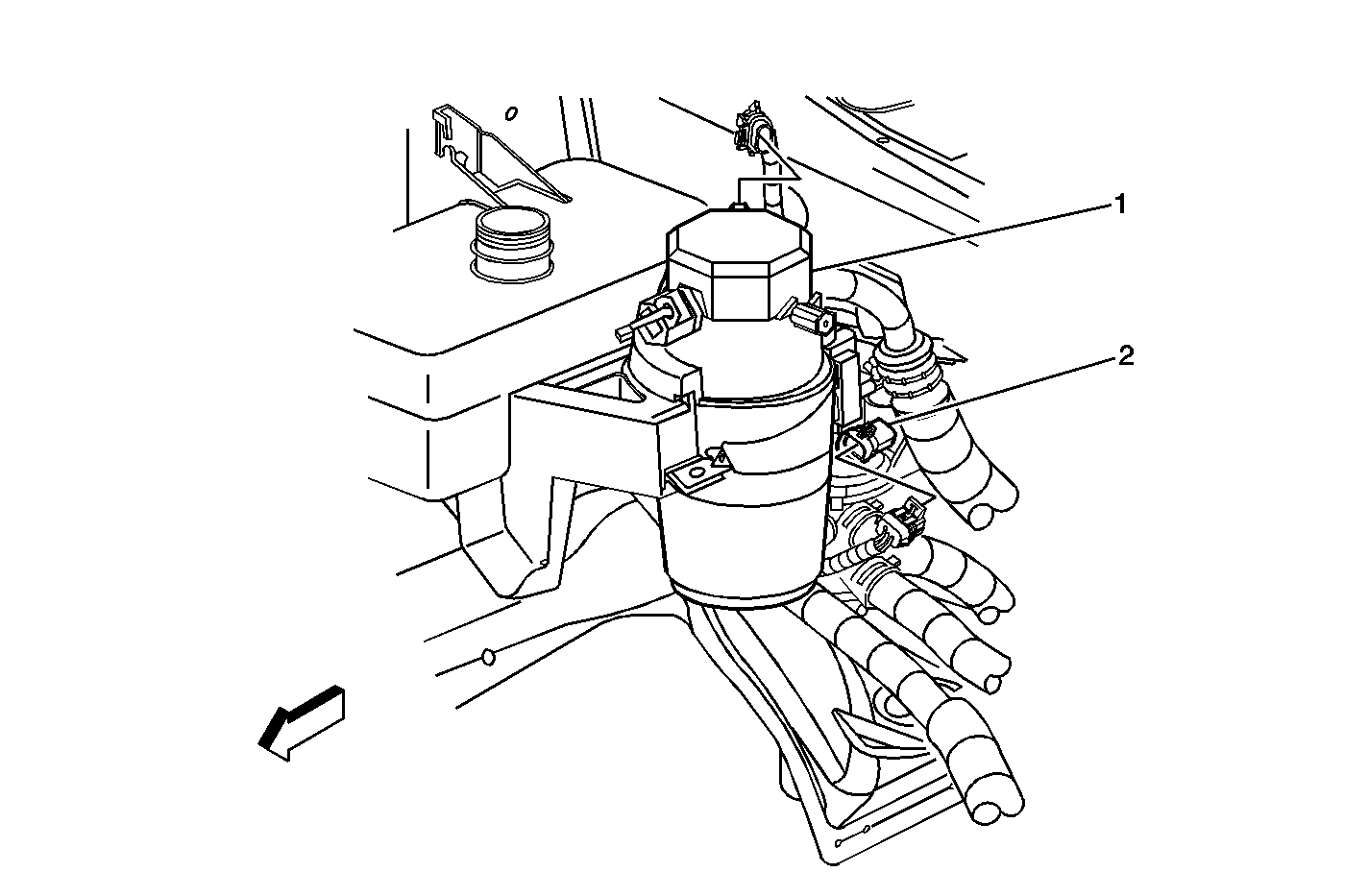 1

2