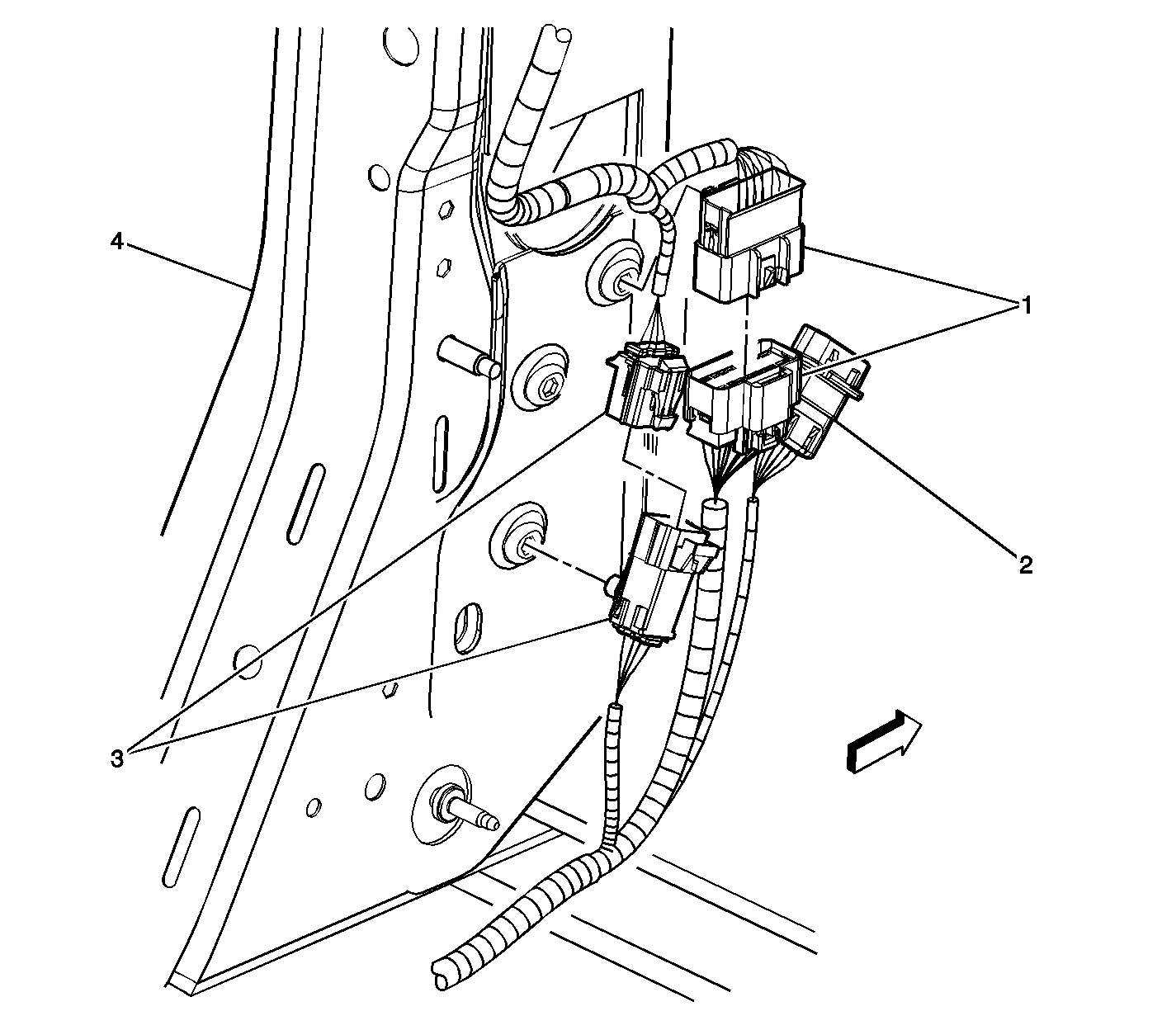 4

1

2

3