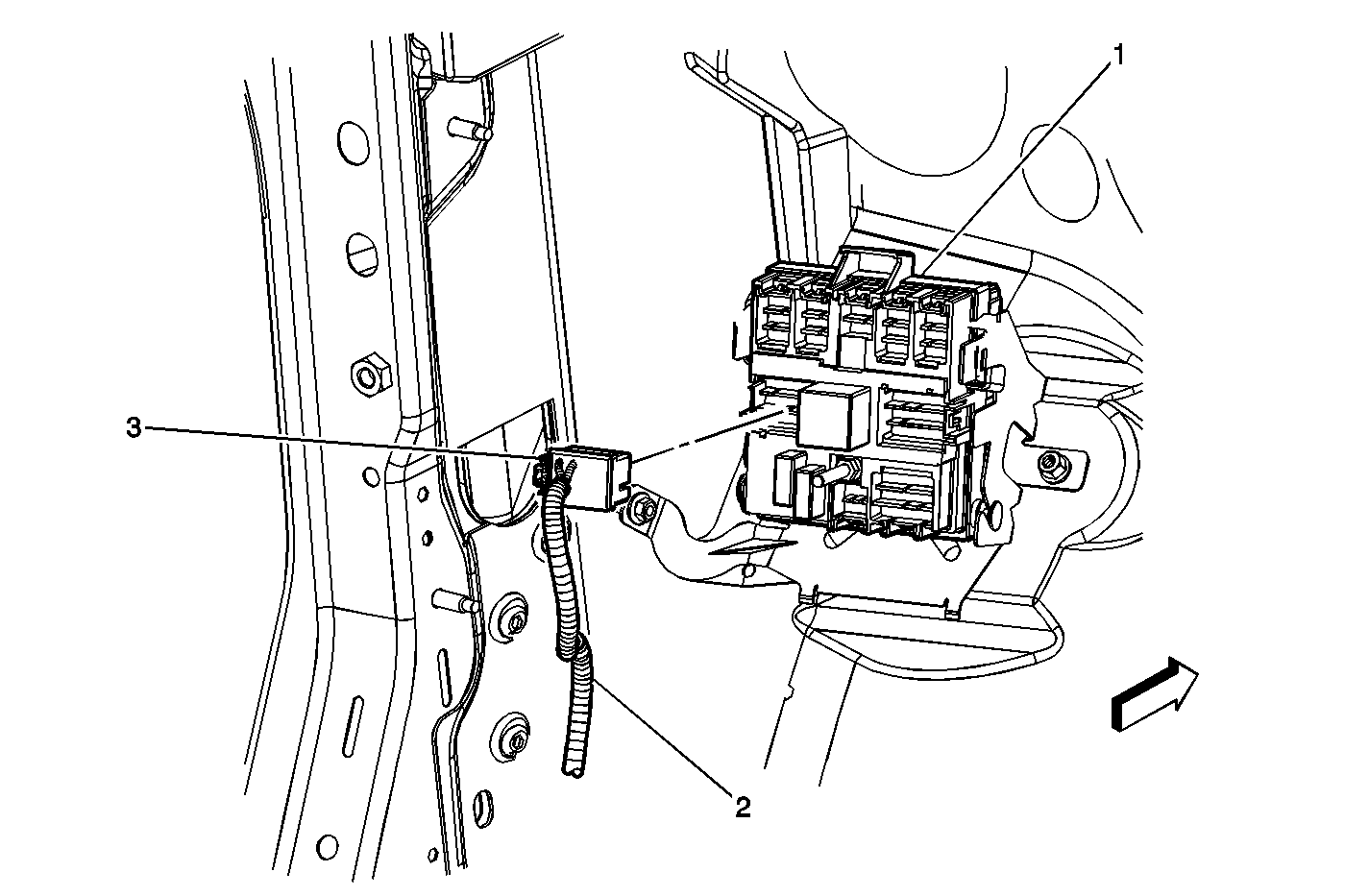 1

3

2