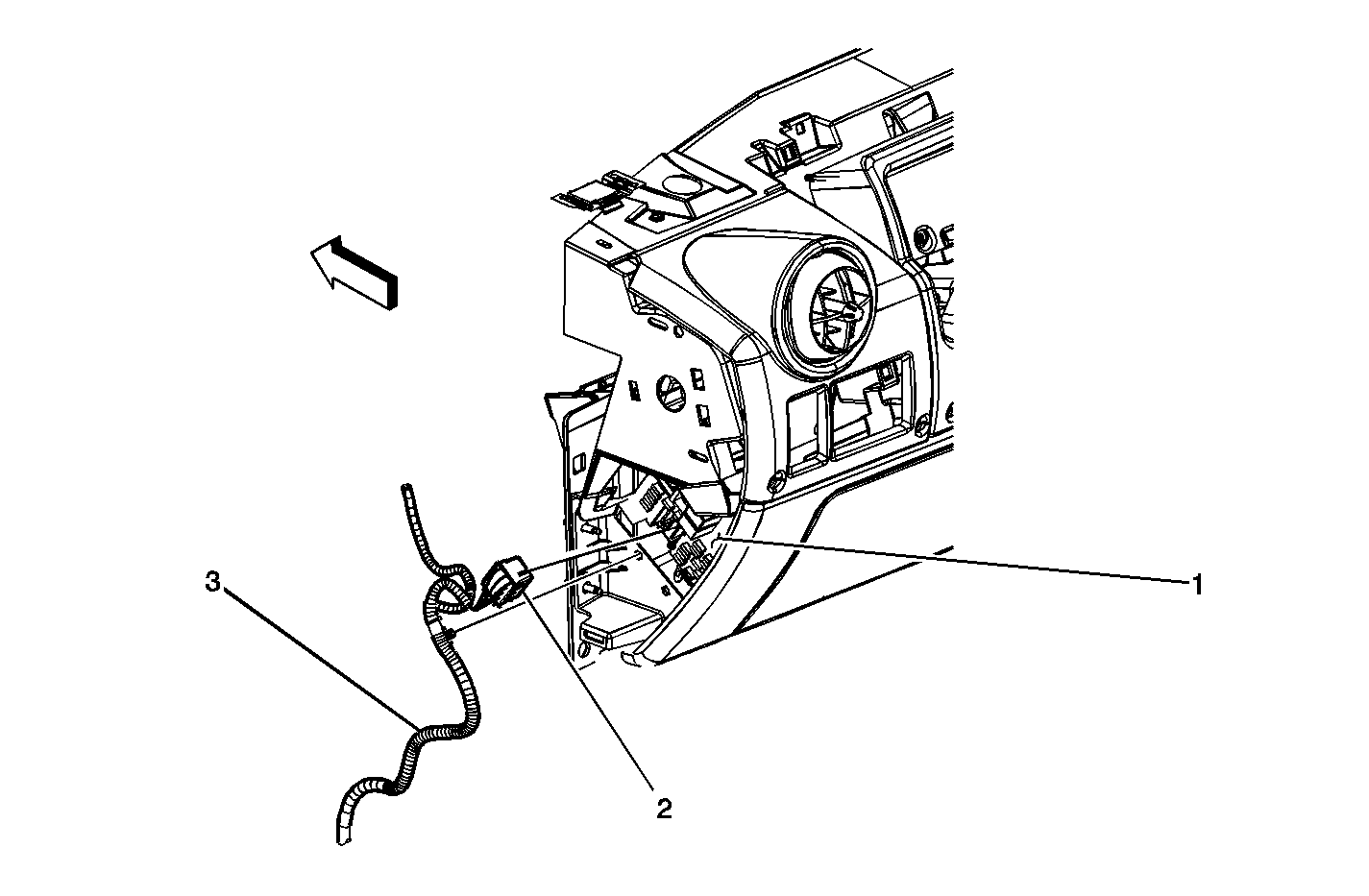 3
1
2