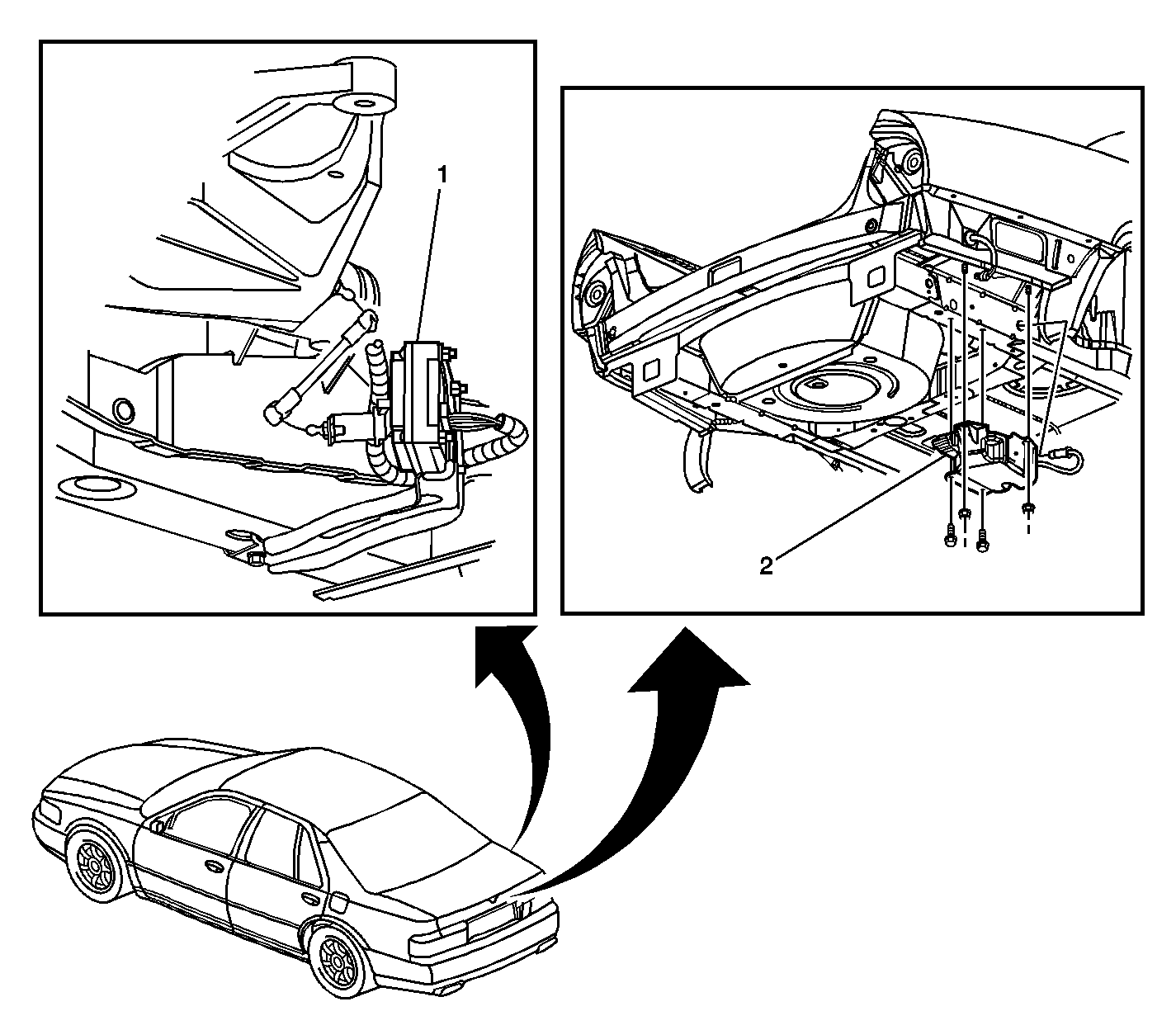 1

2