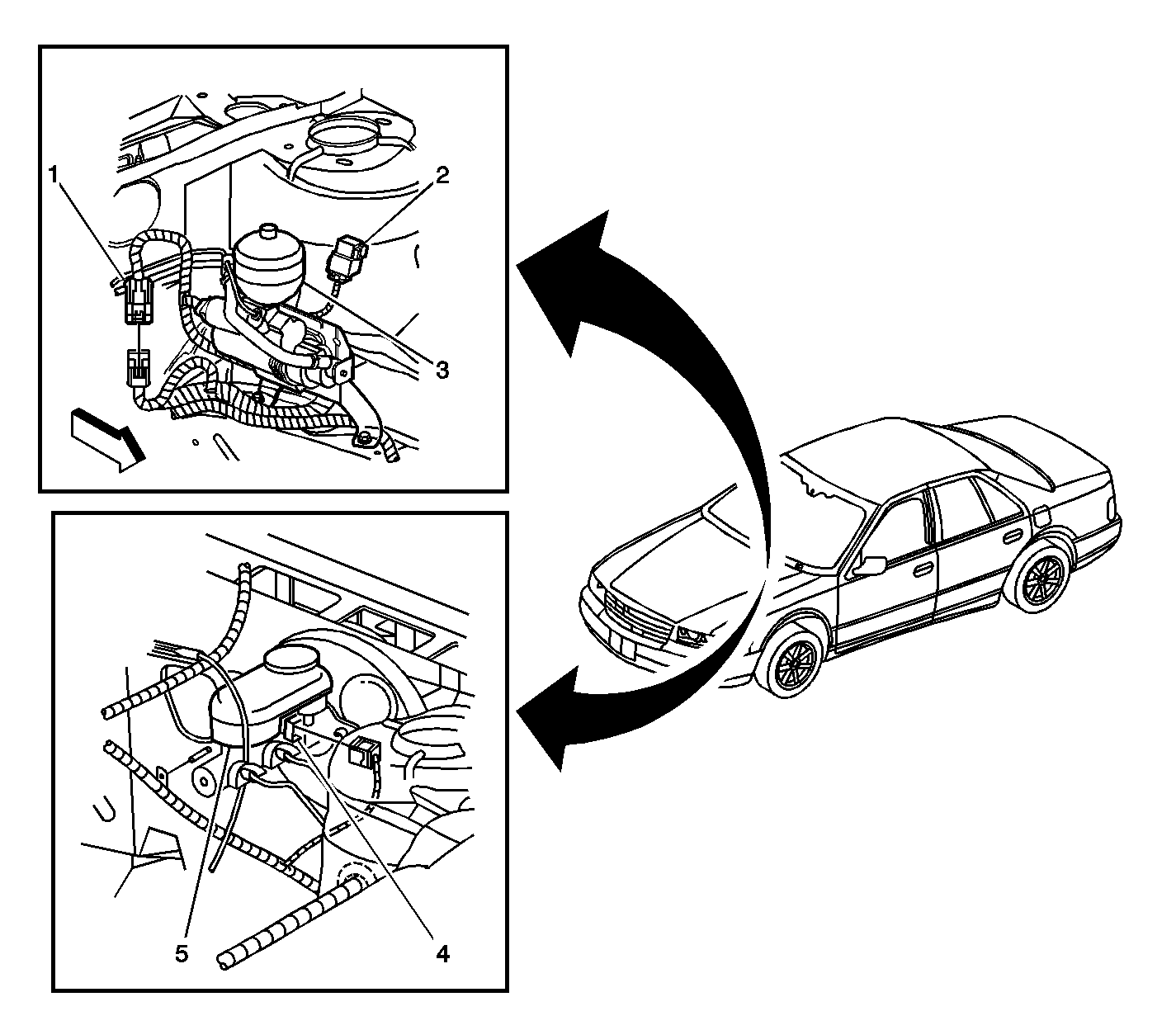 1
2
3
5
4