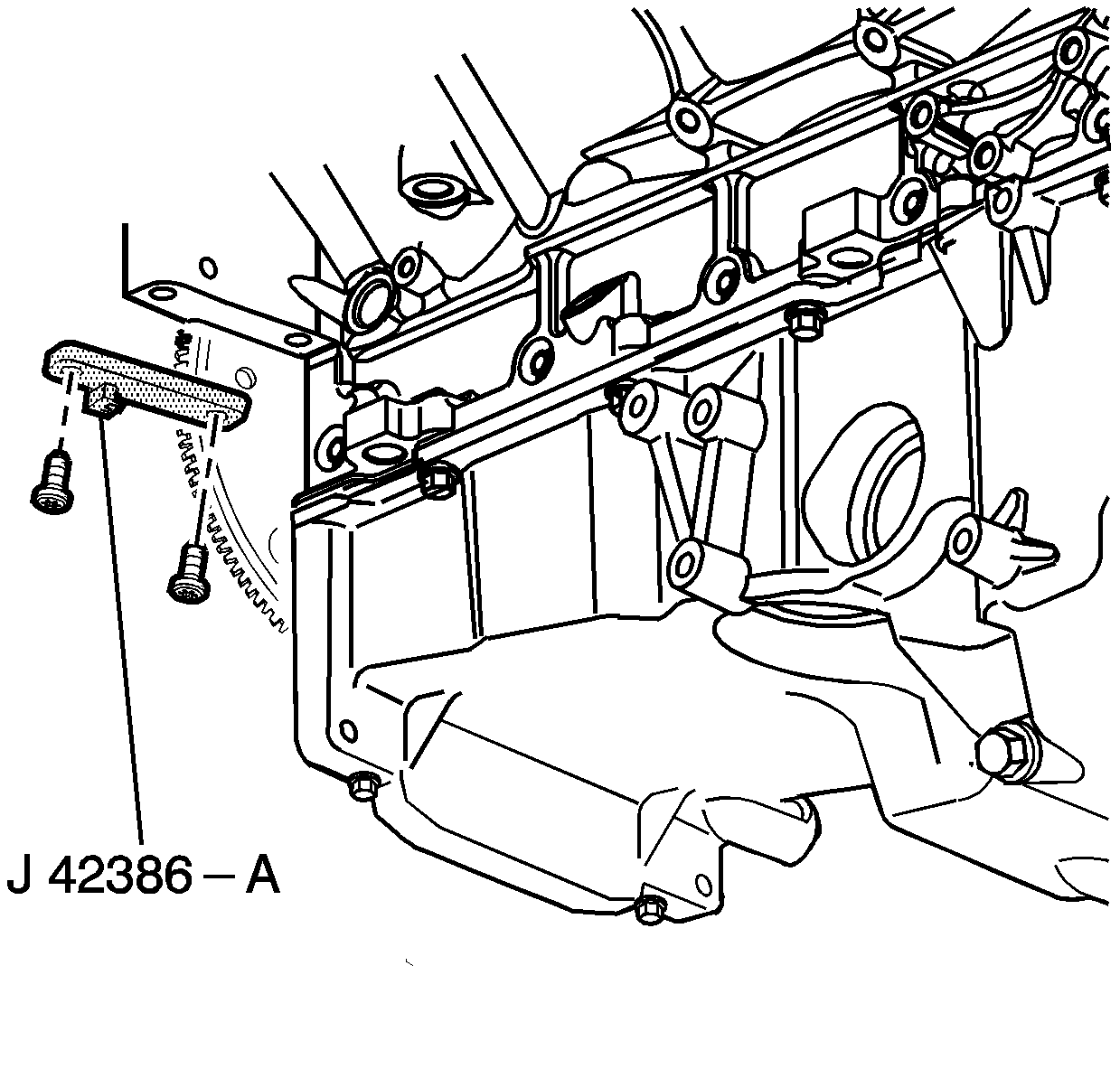 J 42386 – A