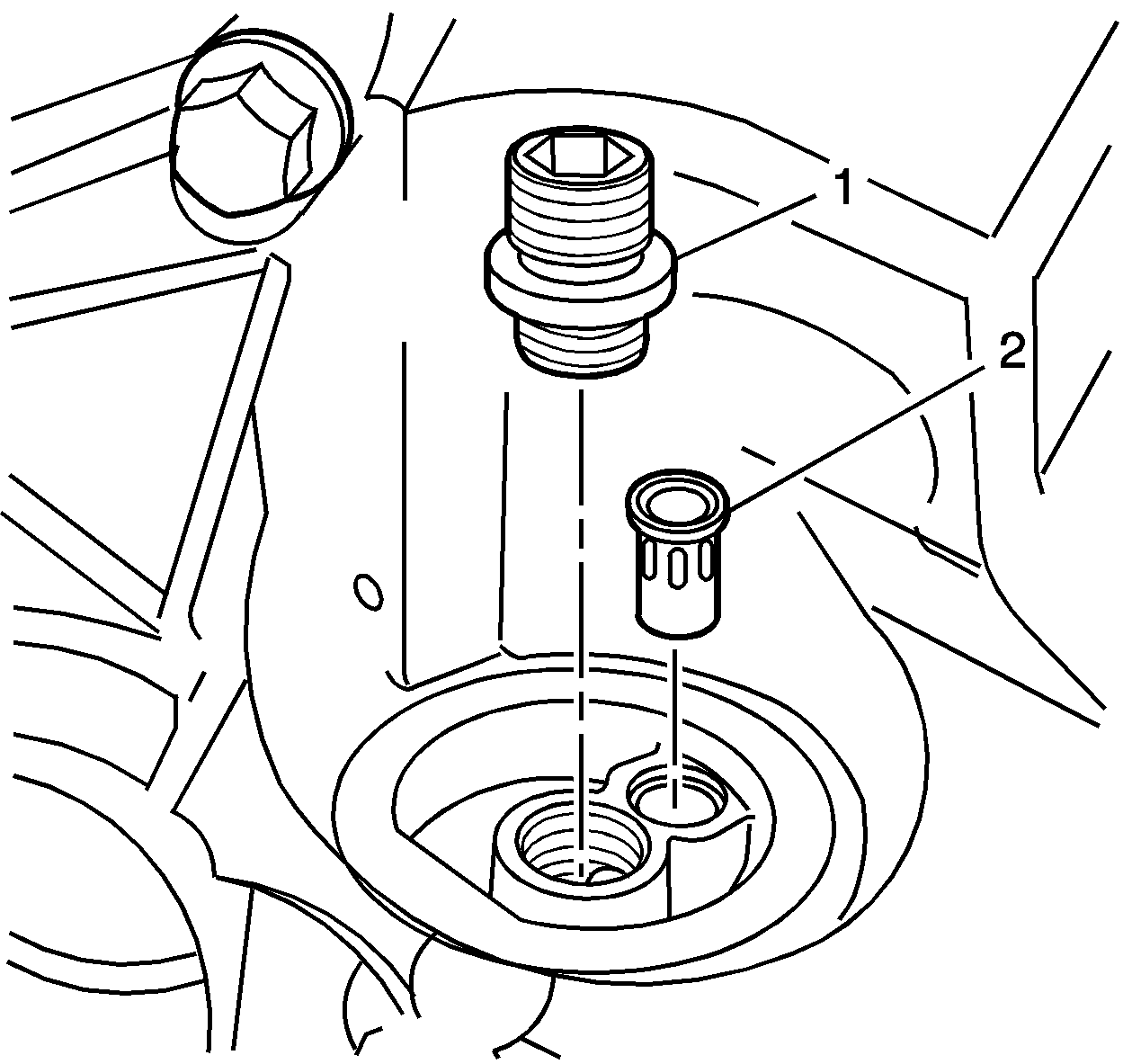 1
2