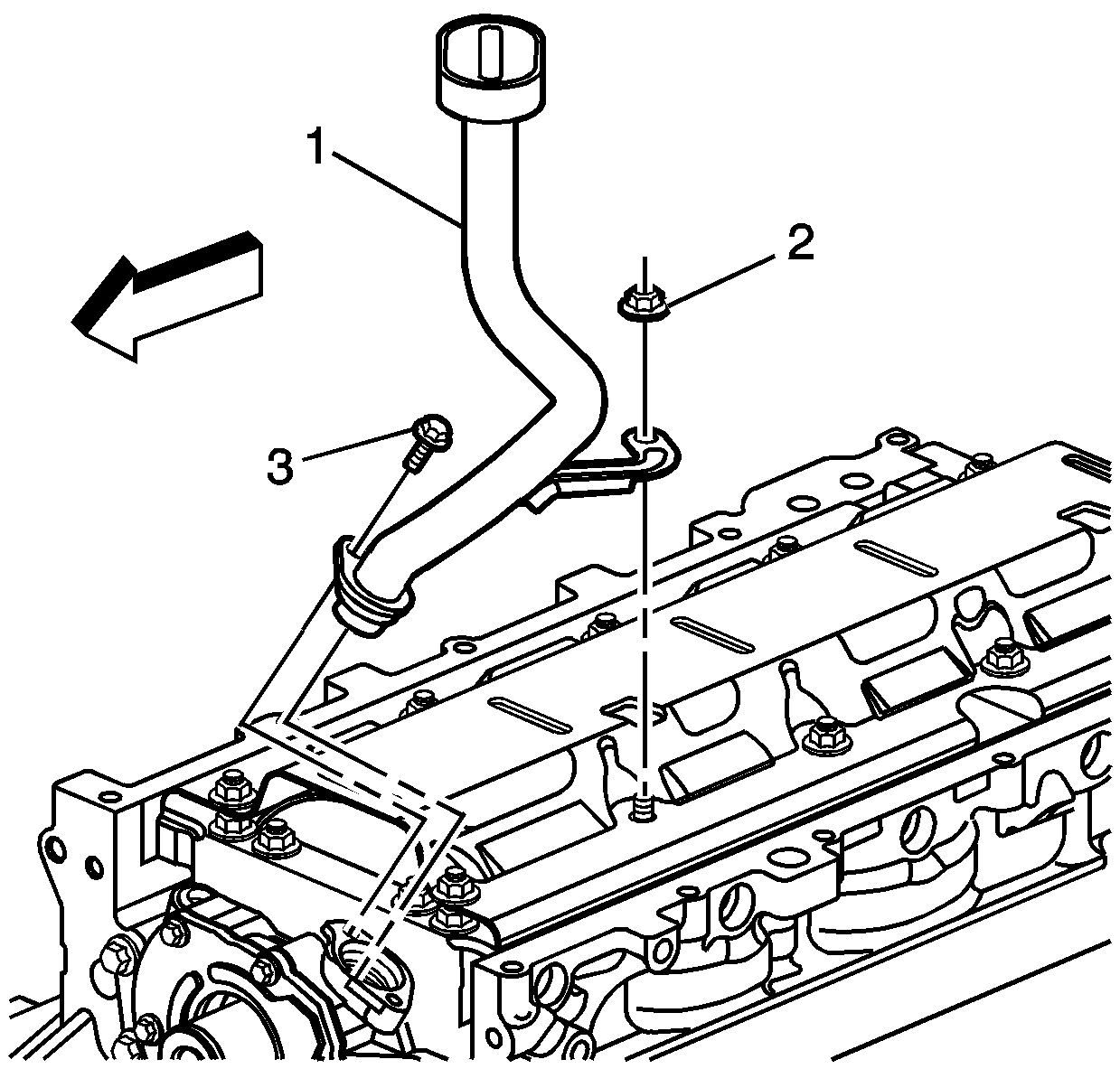 1
2
3