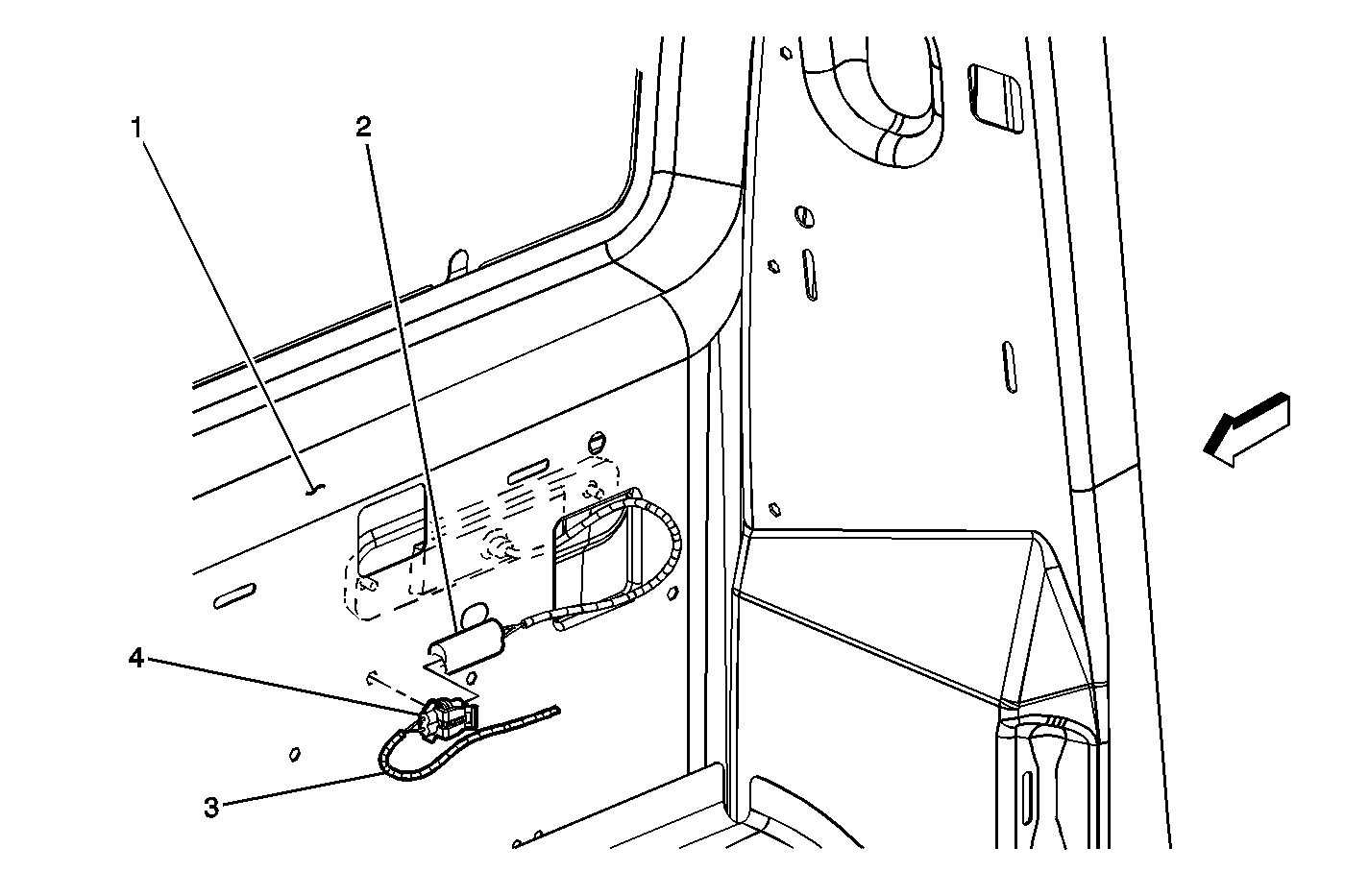 1
2
4
3