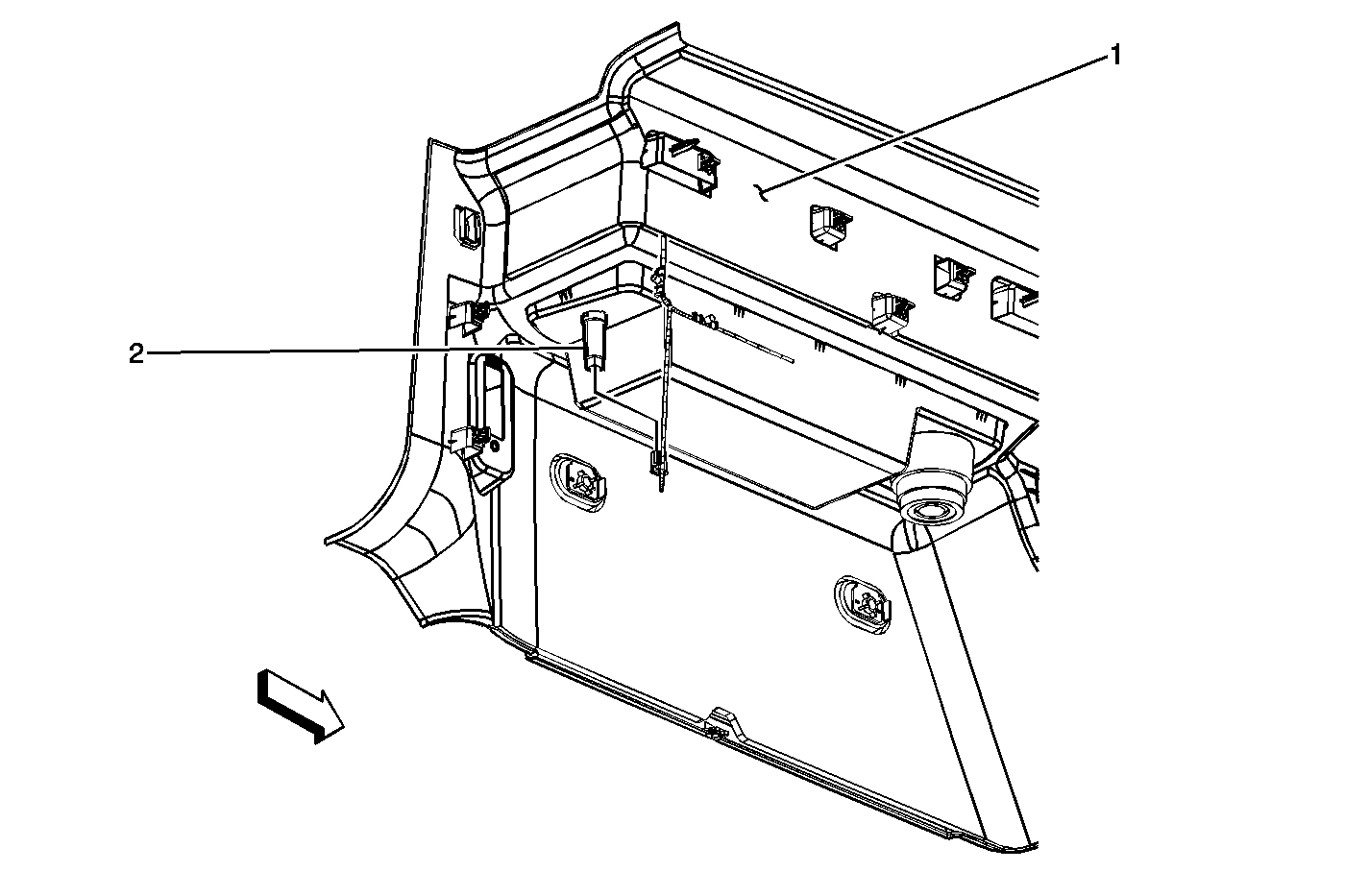 1

2