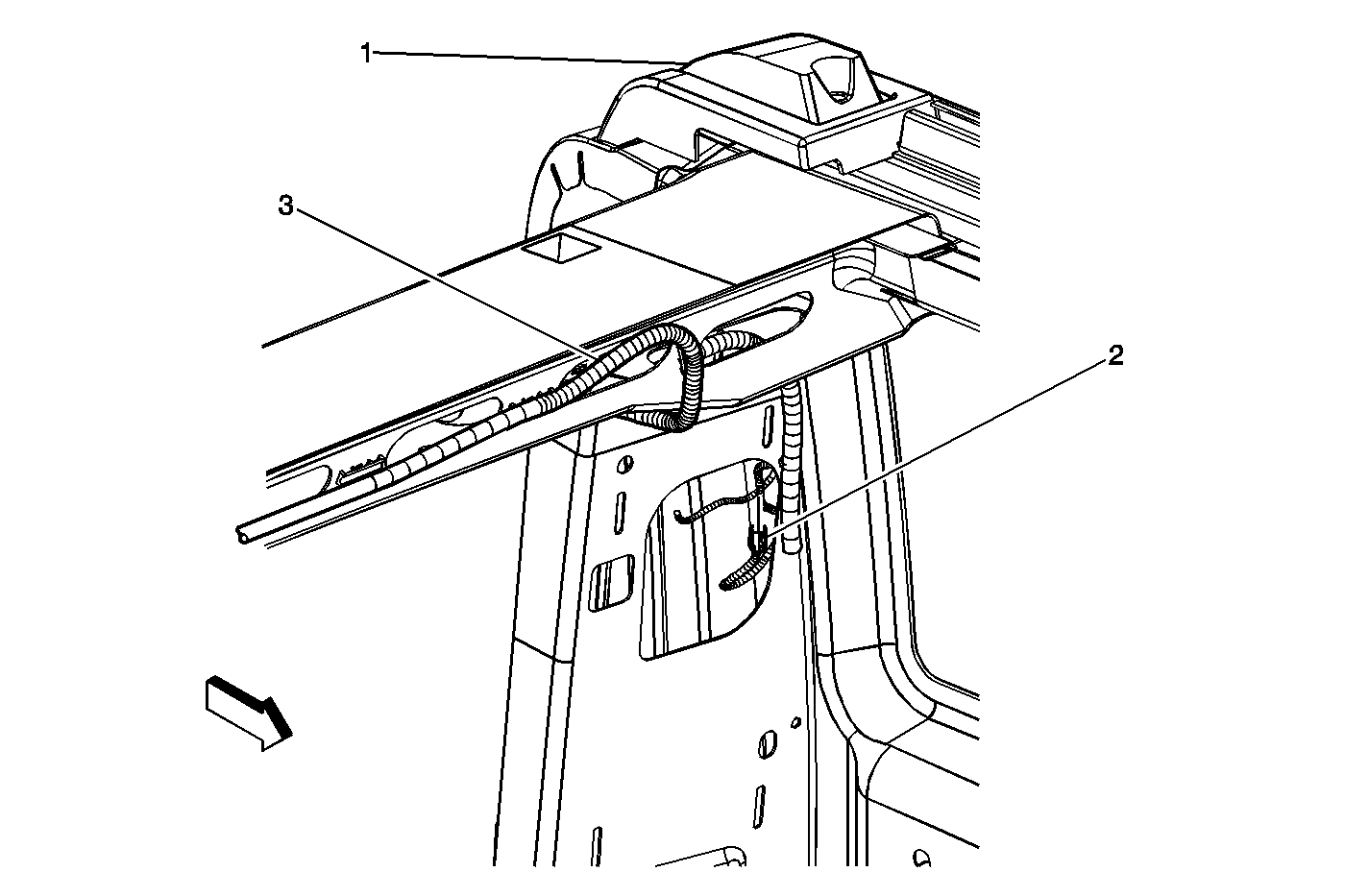 1
3
2