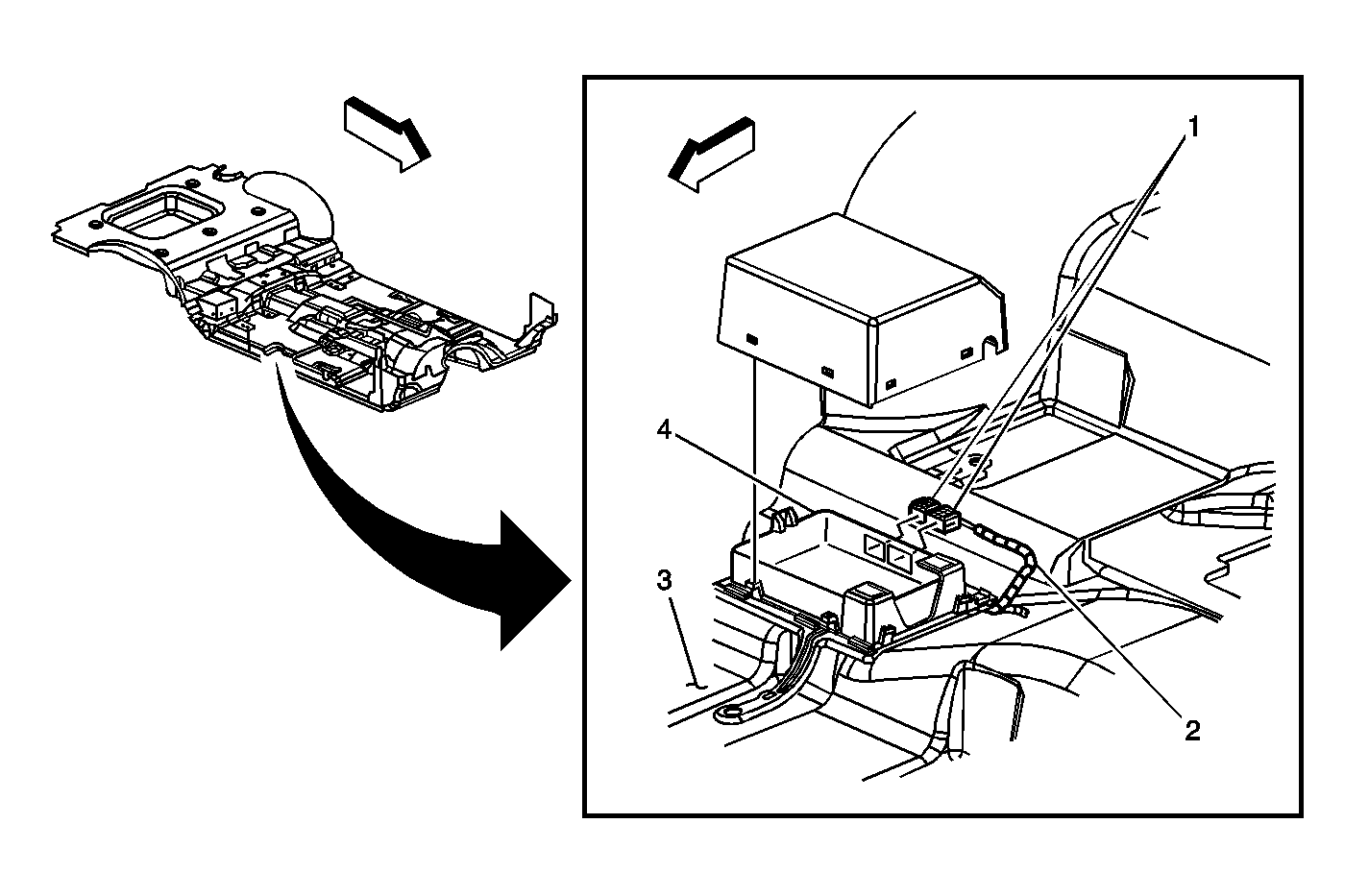 1
4
3
2