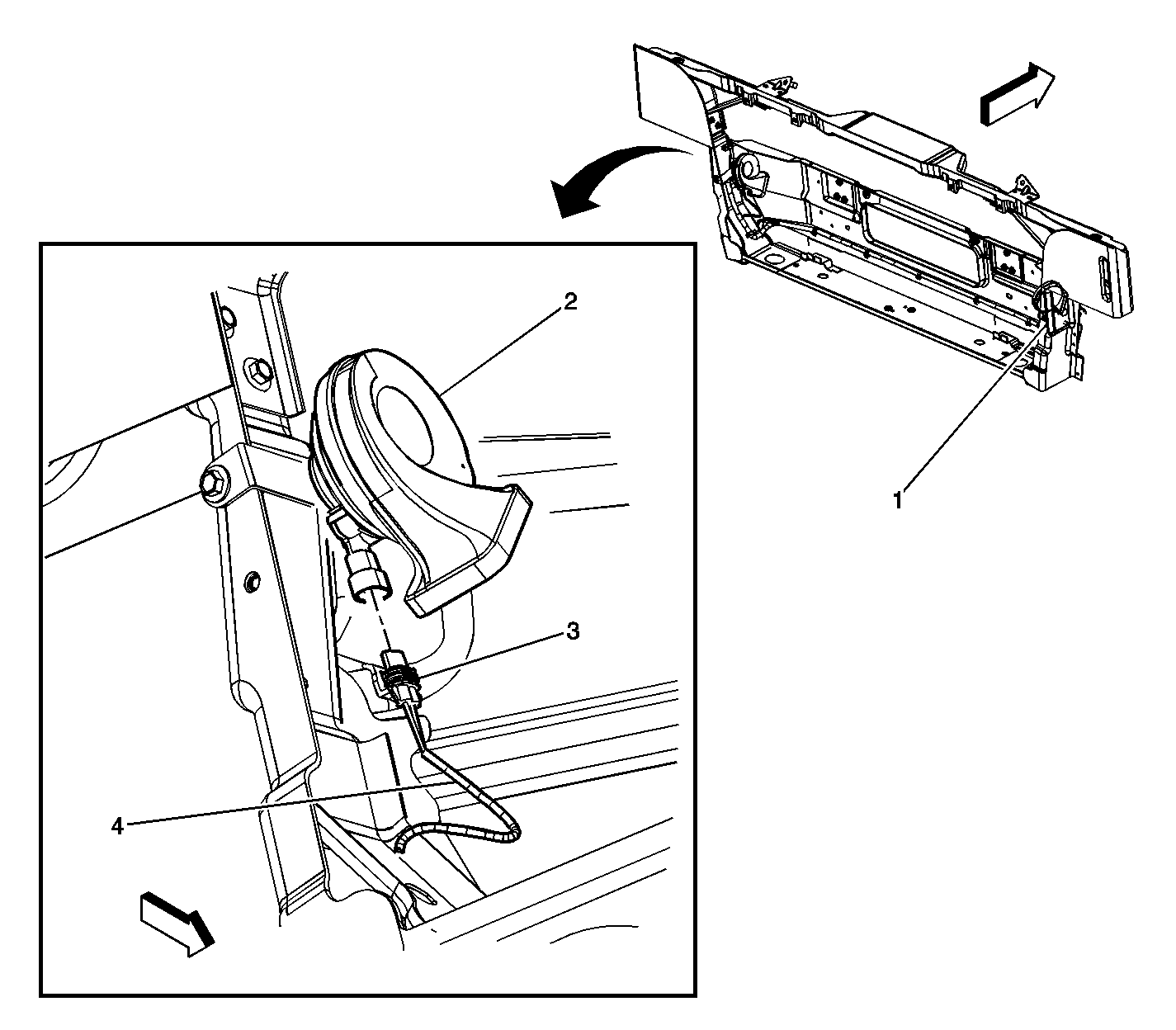 2

1

3

4