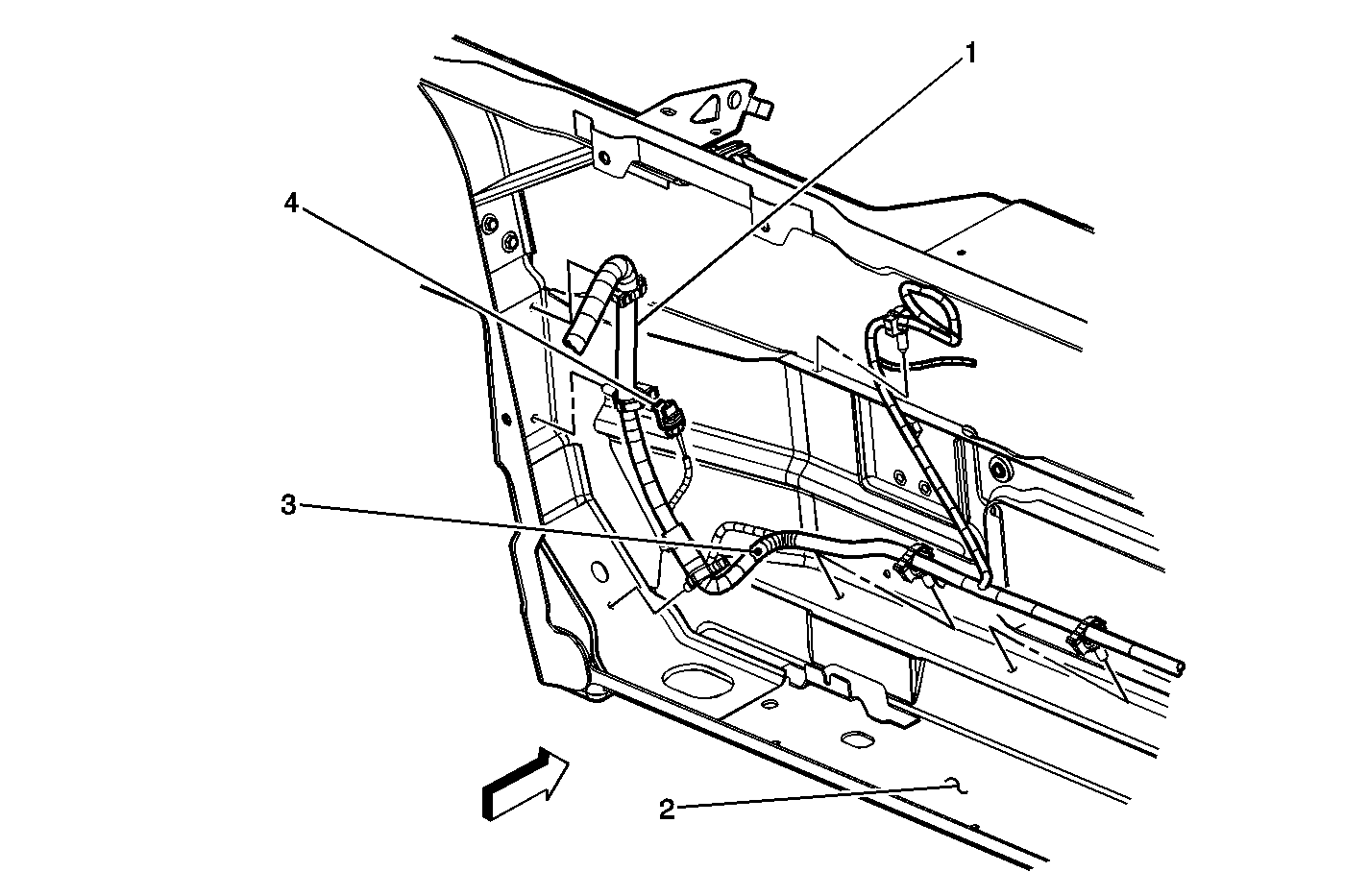 1
4
3
2