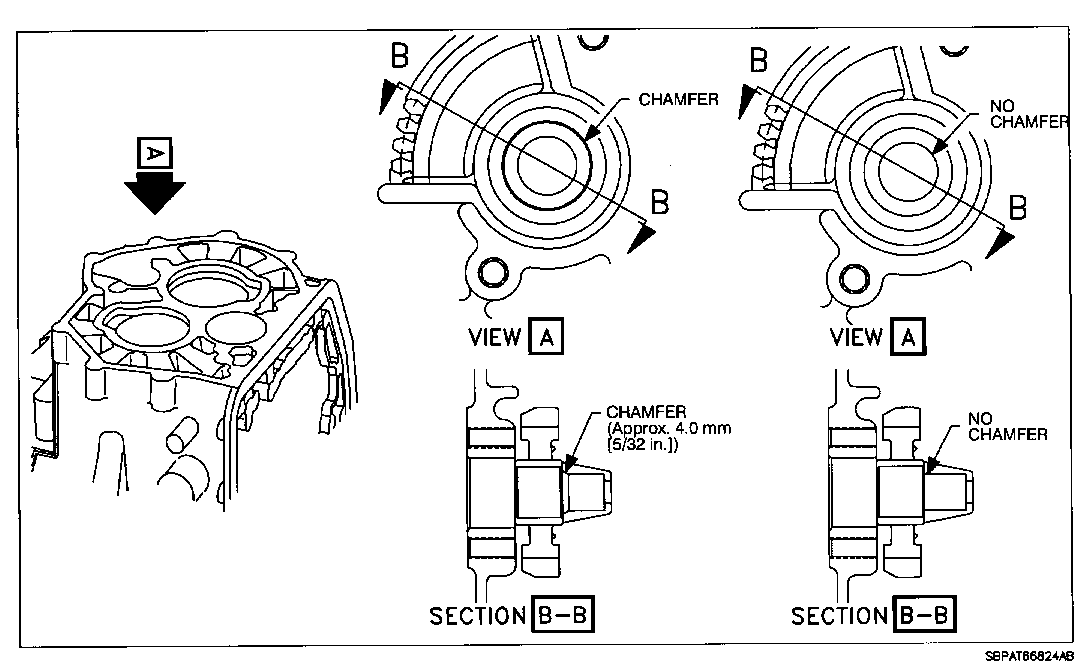 A

B

CHAMFER

B

VIEW A

CHAMFER (Approx. 4.0 mm [5/32 in.])

SECTION B–B

B

NO CHAMFER

B

VIEW A

NO CHAMFER

SECTION B–B

SBPAT66824AB