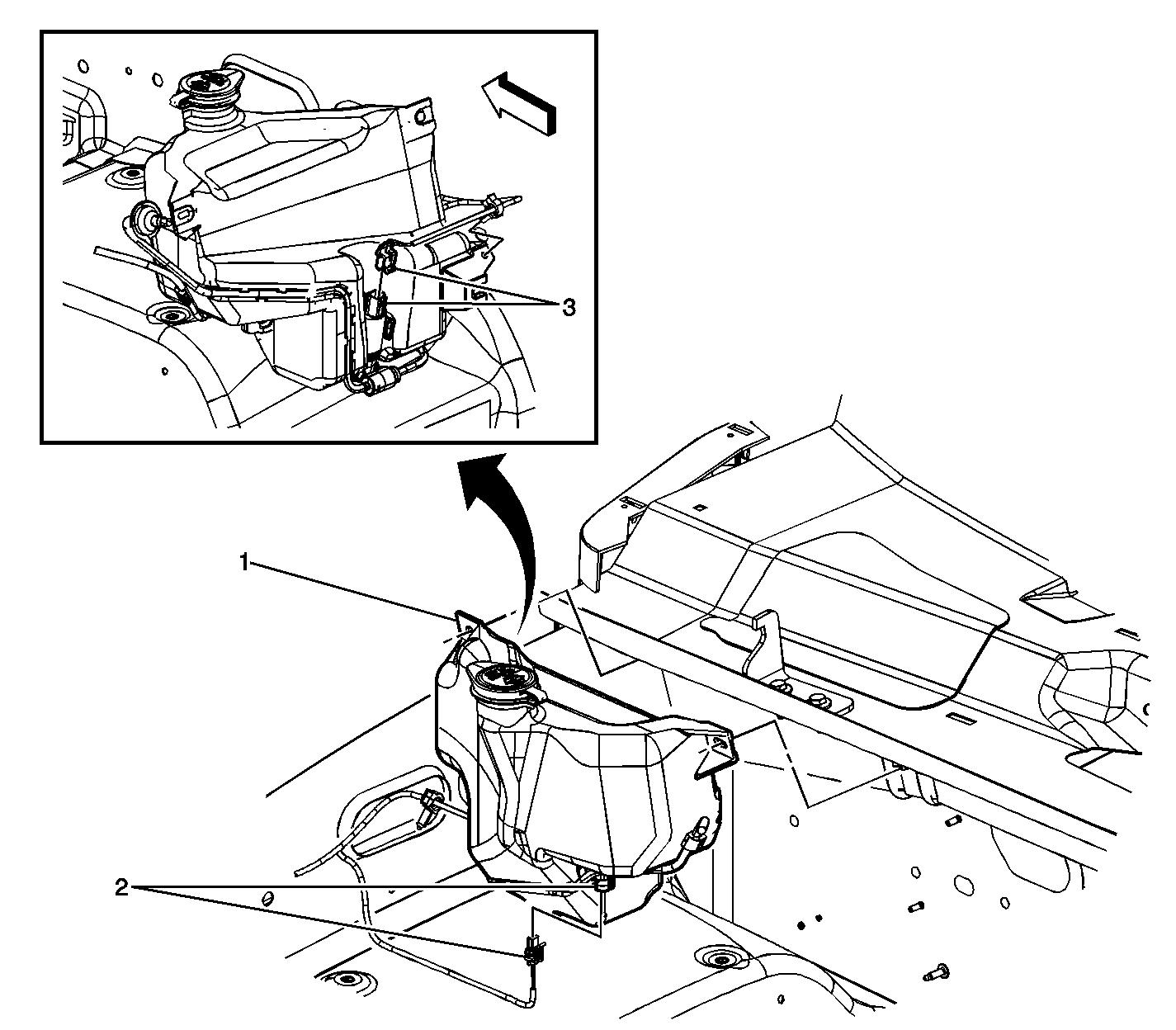 3

1

2