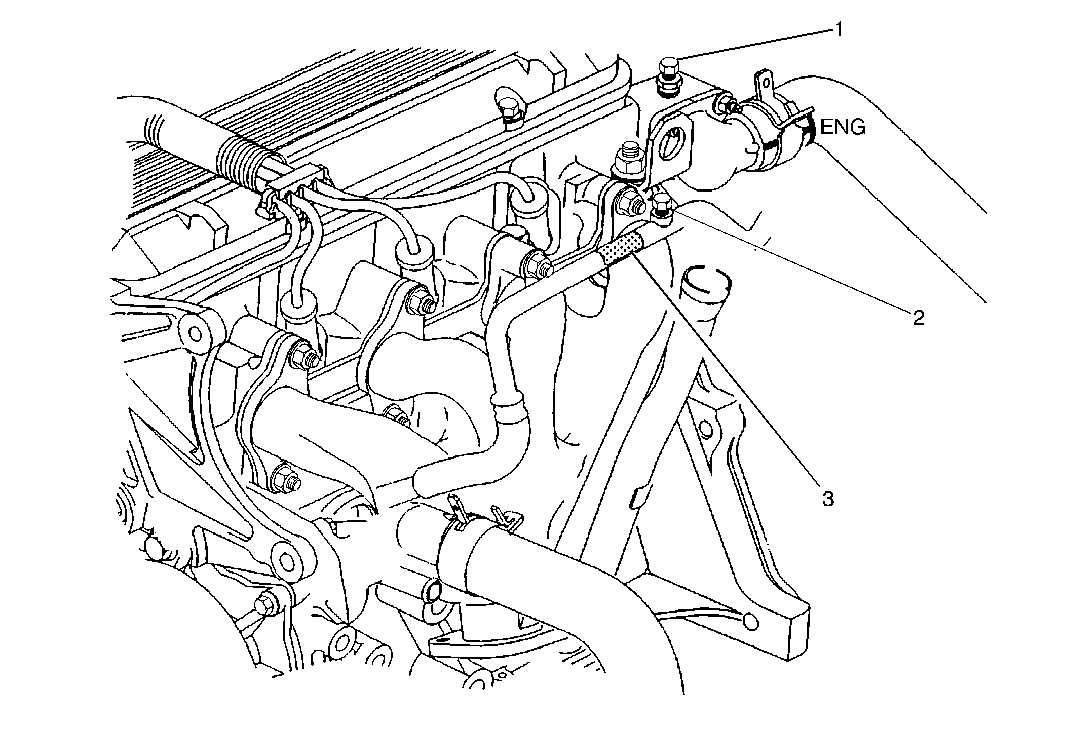 1
ENG
2
3