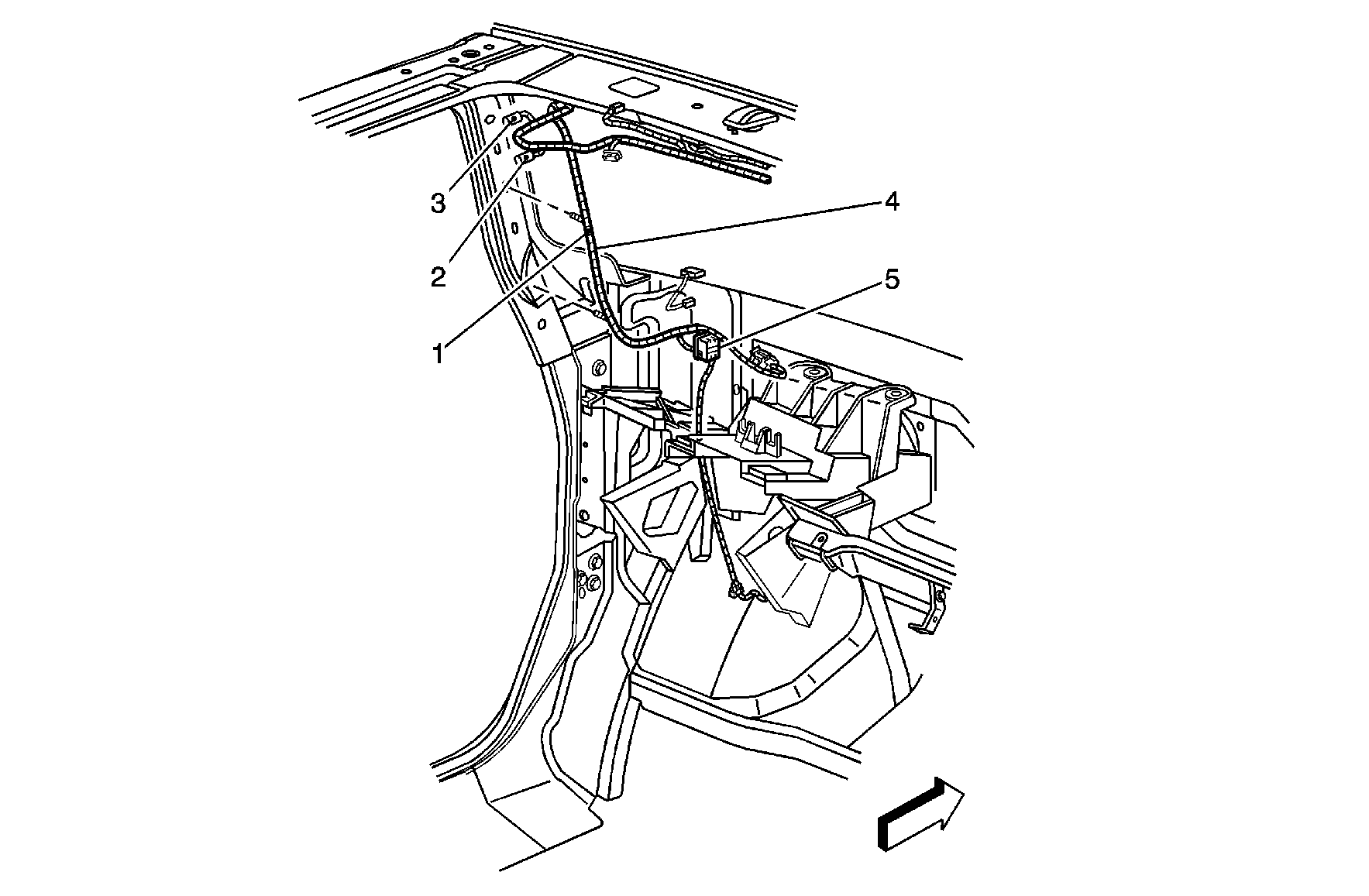 3
2
1
4
5