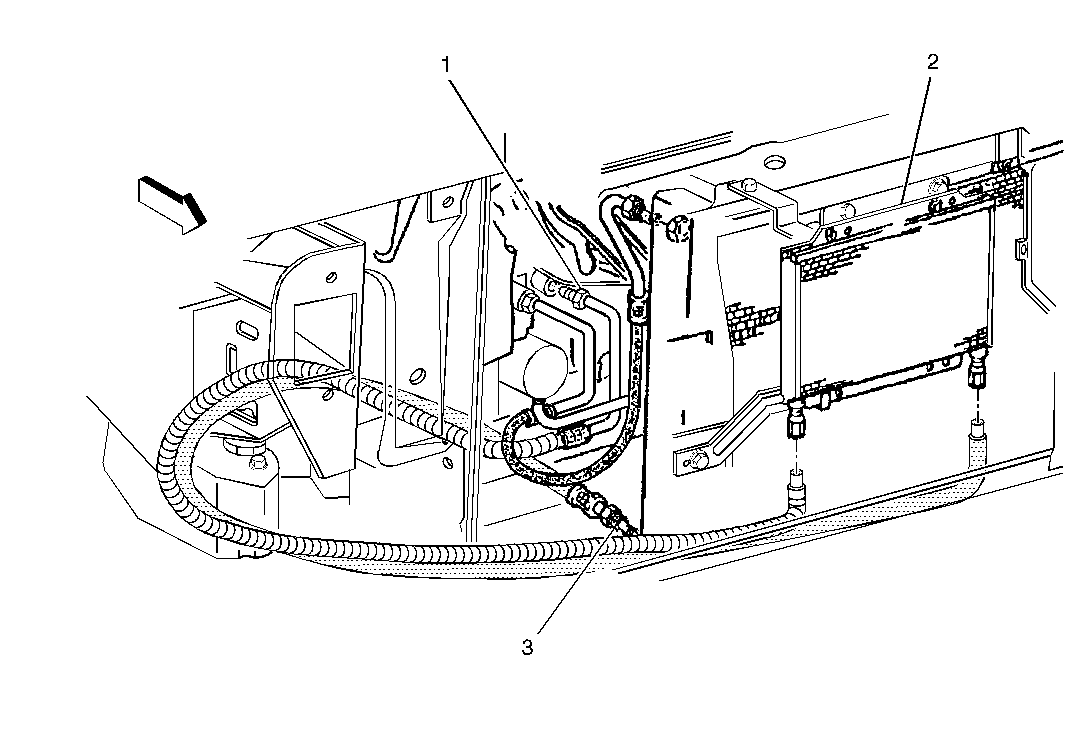 1
2
3