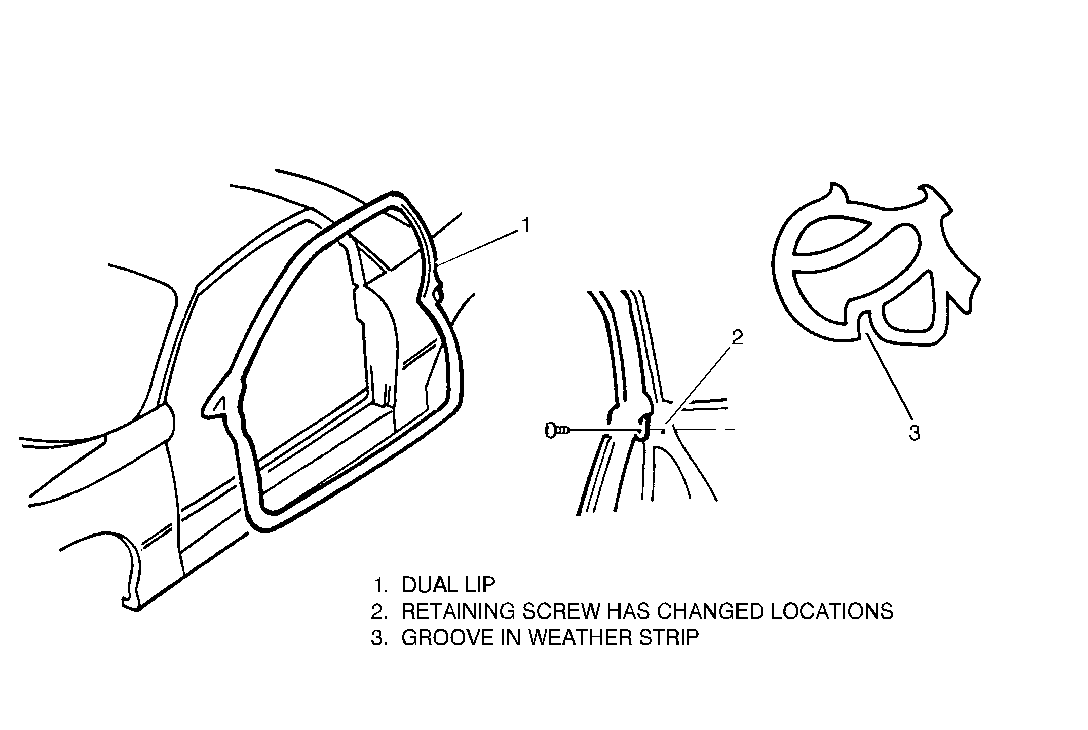 1

2

3

1. DUAL LIP
2. RETAINING SCREW HAS CHANGED LOCATIONS
3. GROOVE IN WEATHER STRIP