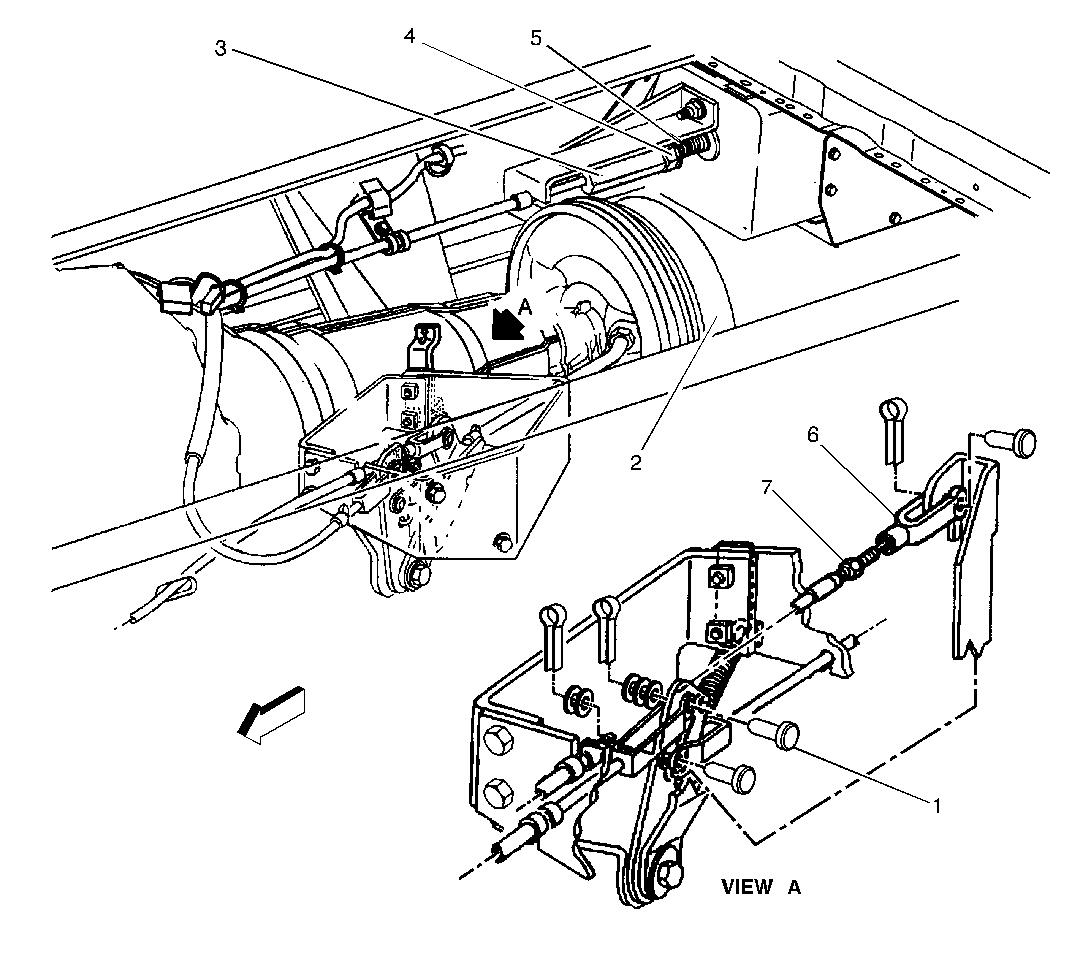 3
4
5
A
2
6
7
1
VIEW A