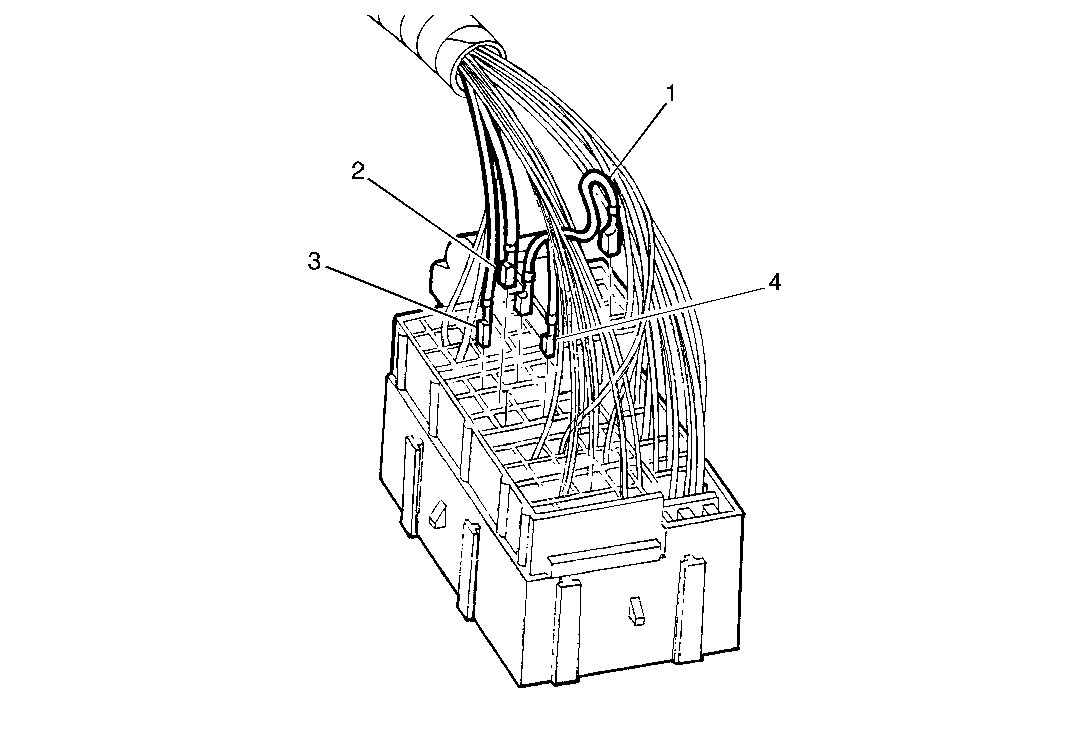 1
2
3
4