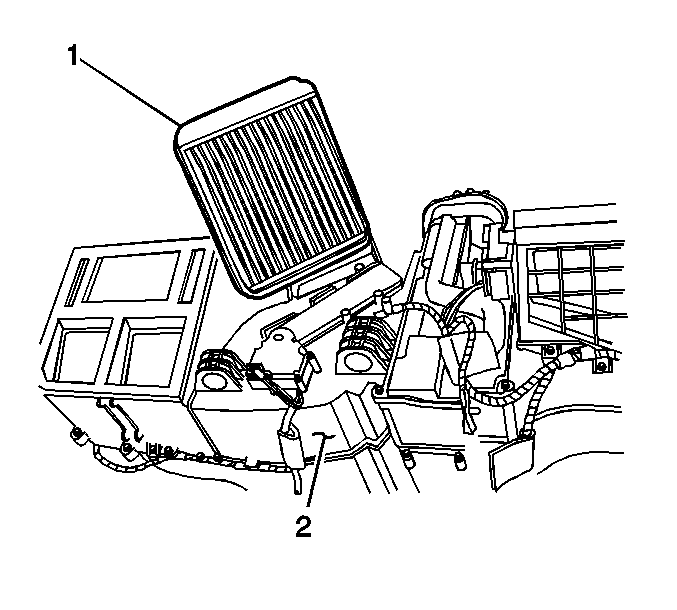 1

2