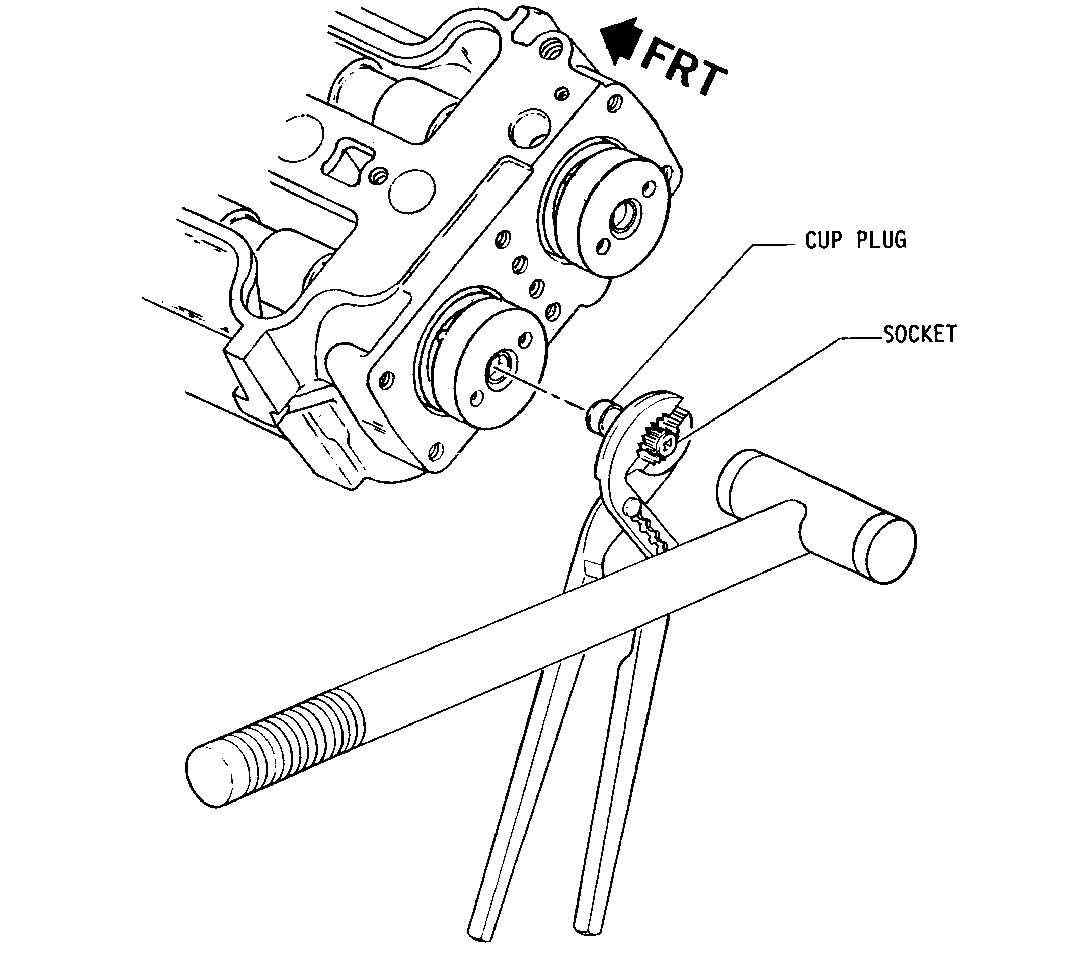 FRT

CUP PLUG

SOCKET