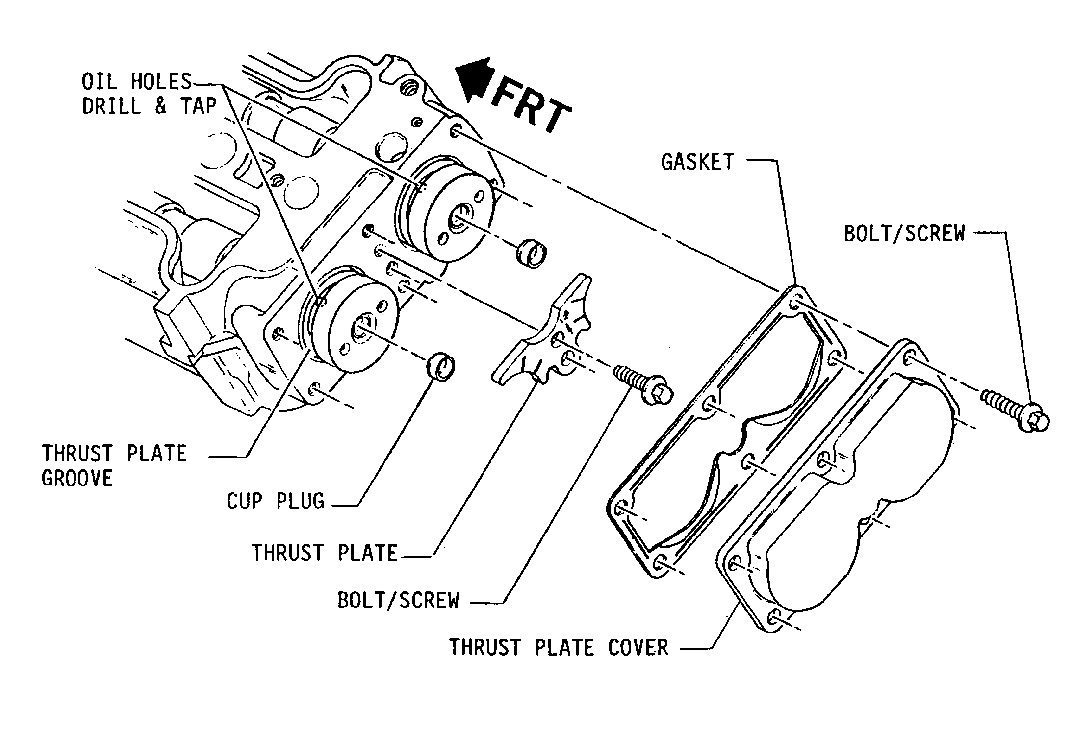 OIL HOLES
DRILL & TAP

FRT

GASKET

BOLT/SCREW

THRUST PLATE
GROOVE

CUP PLUG

THRUST PLATE

BOLT/SCREW

THRUST PLATE COVER