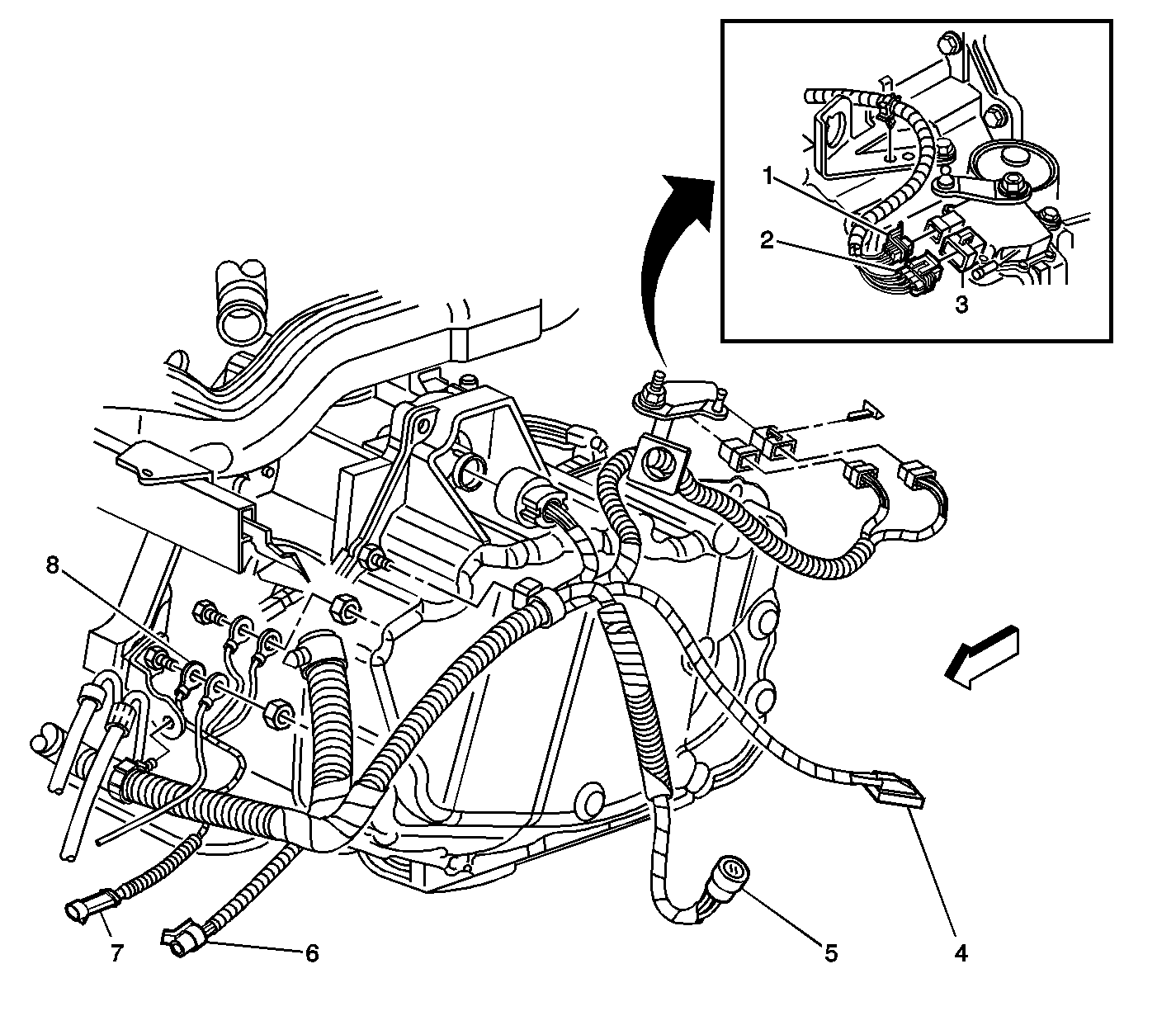 1
2
3
8
7
6
5
4