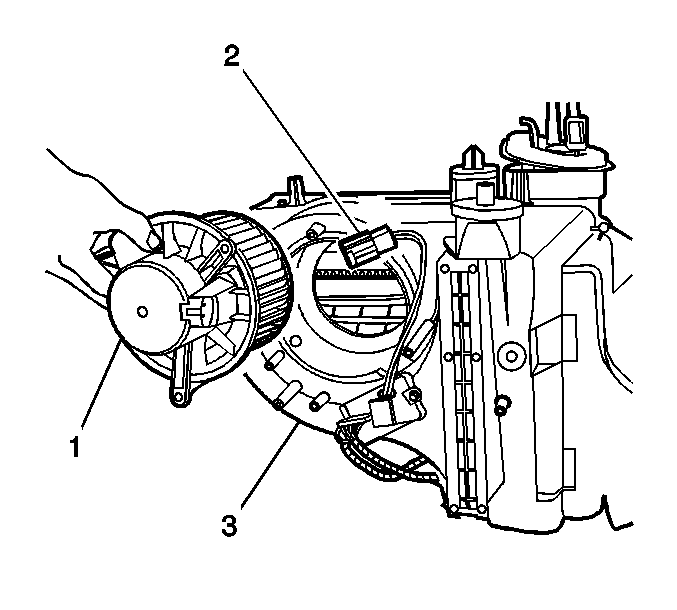 2

1

3