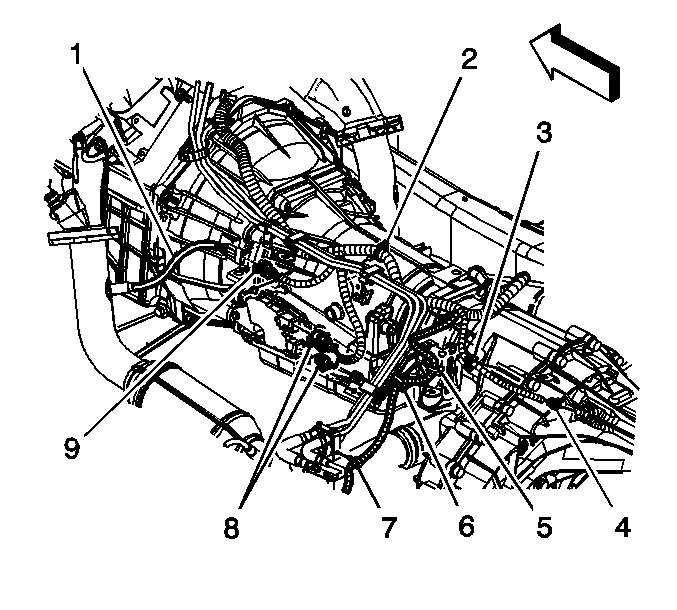 1
2
3
9
8
7
6
5
4