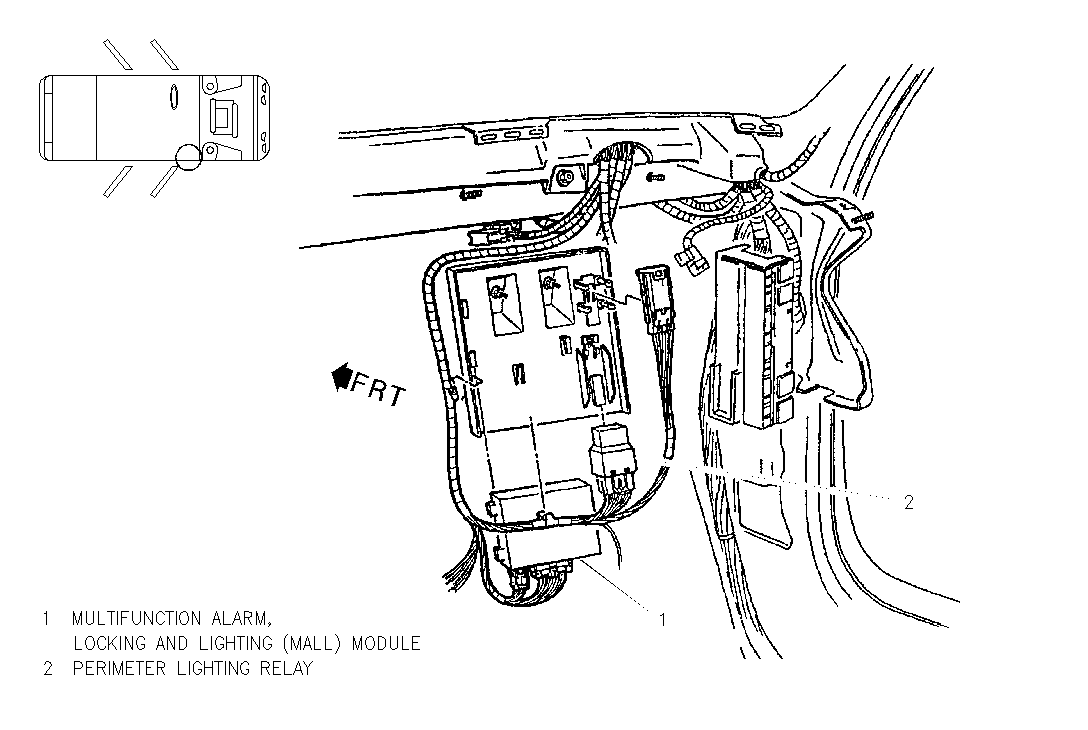 FRT

2

1

1 MULTIFUNCTION ALARM, LOCKING AND LIGHTING (MALL) MODULE
2 PERIMETER LIGHTING RELAY