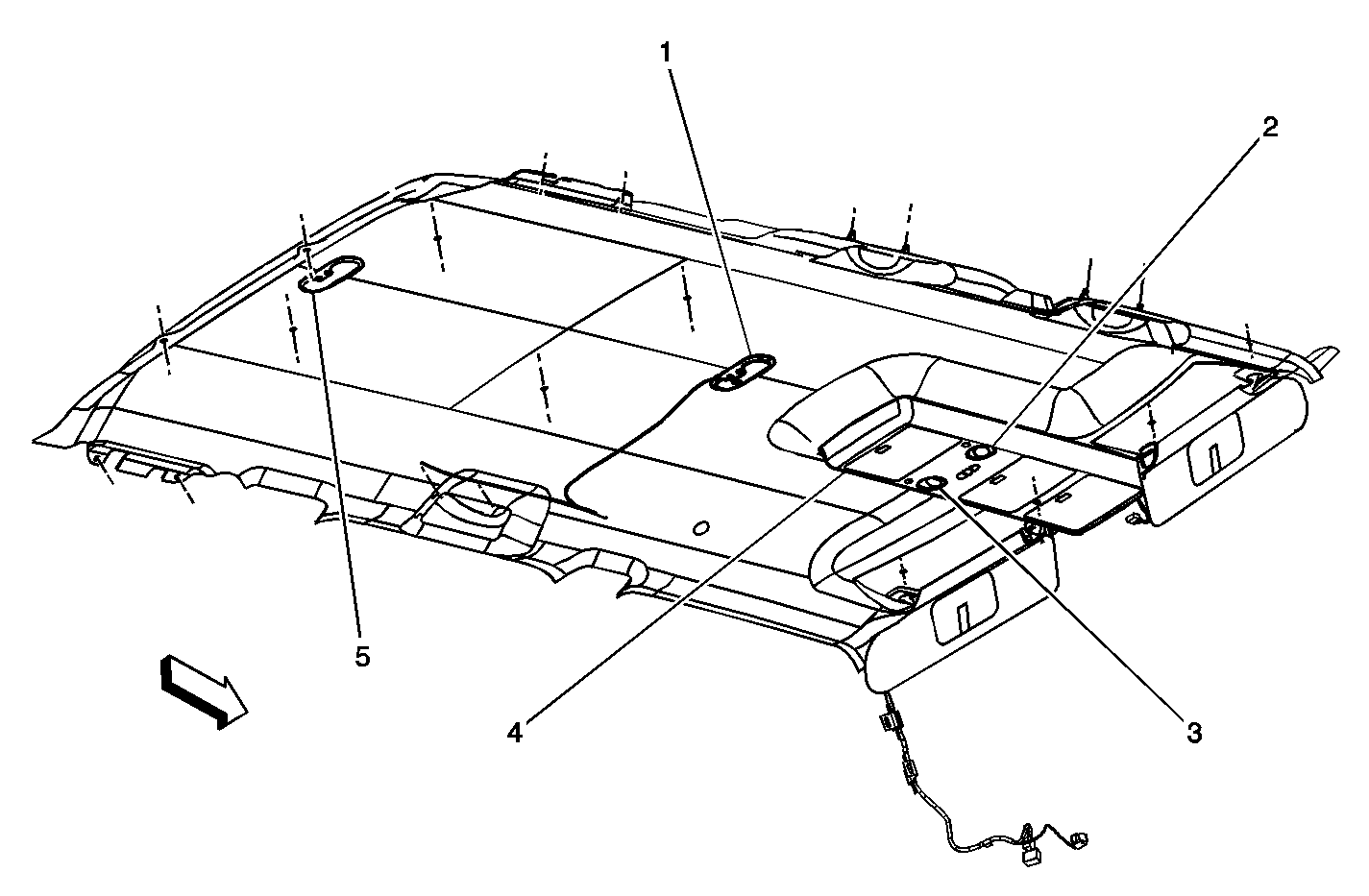 1
2
5
4
3