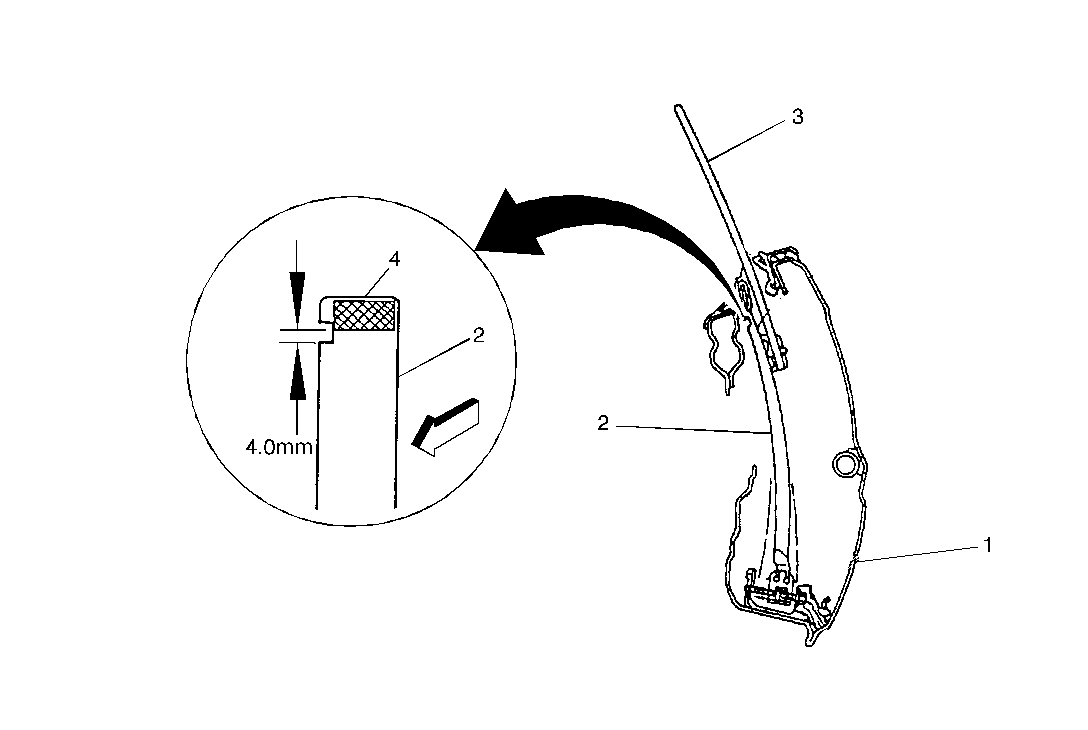 3
4
2
4.0mm
2
1