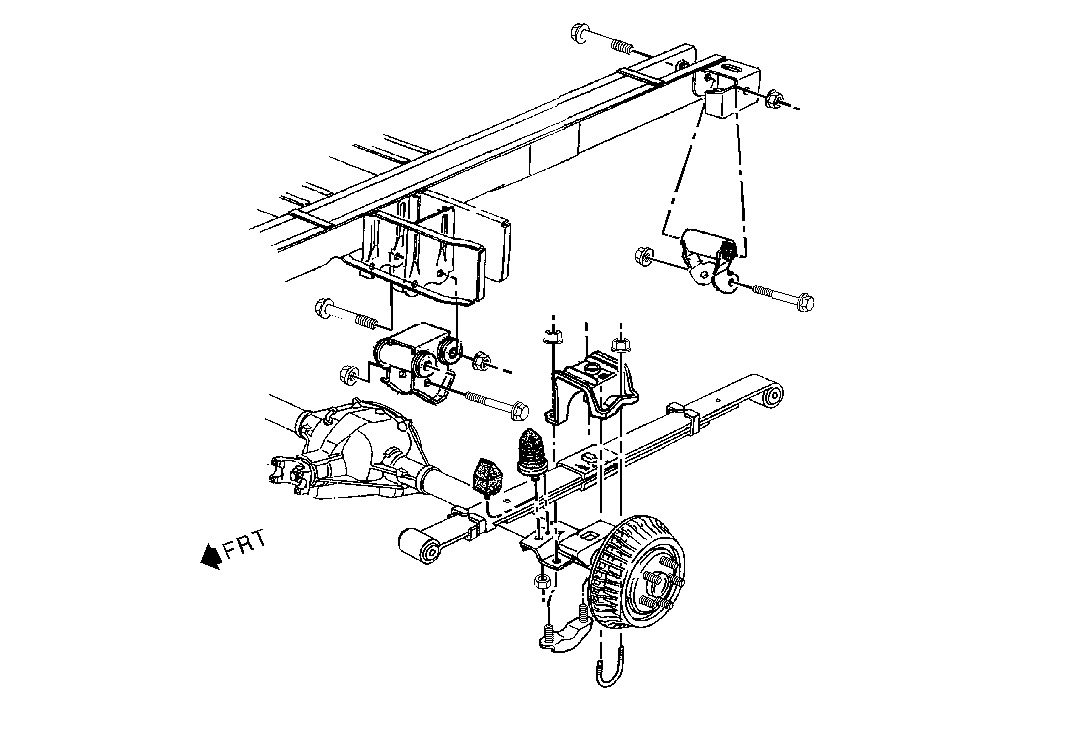 FRT