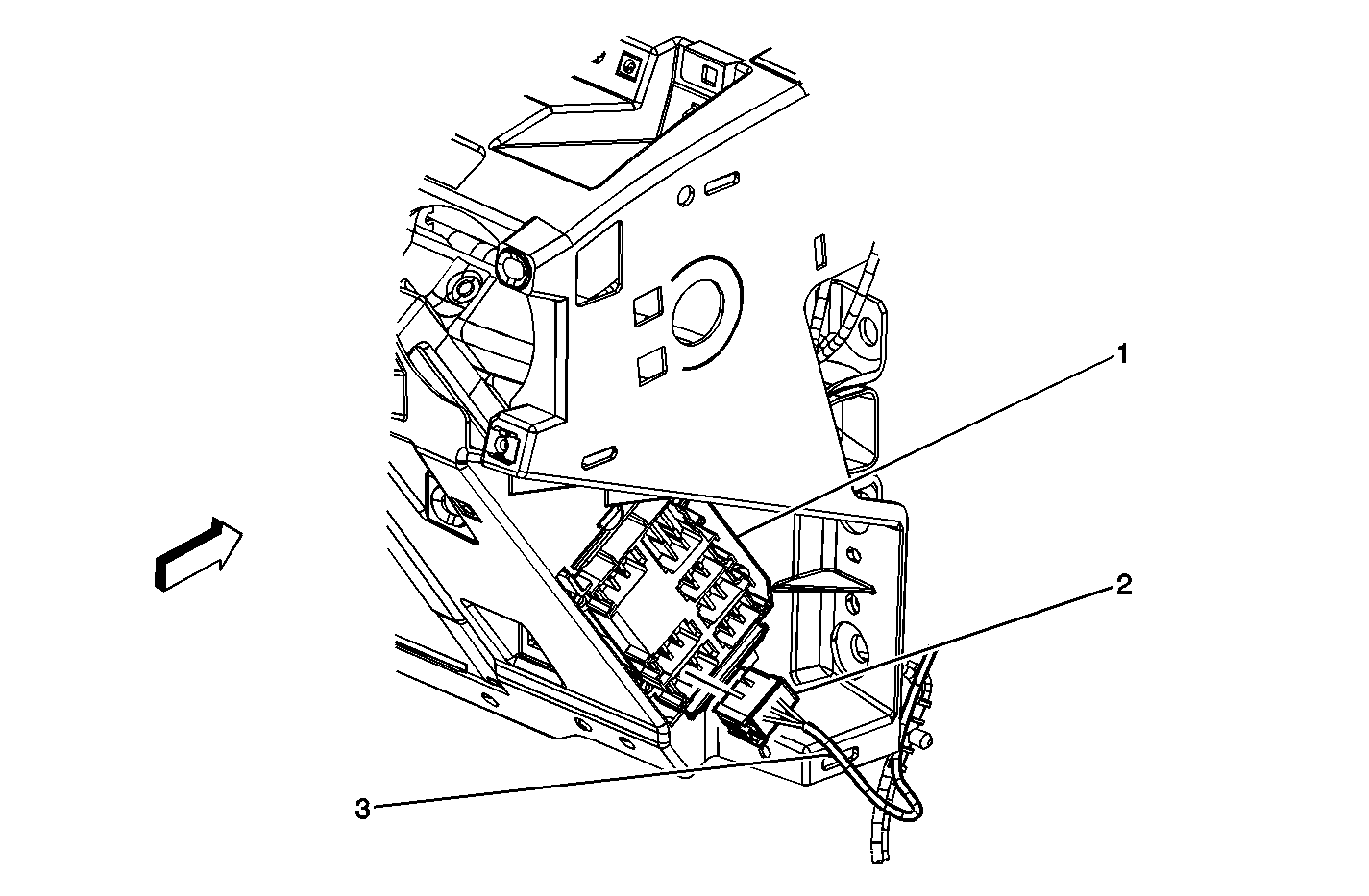 1
2
3