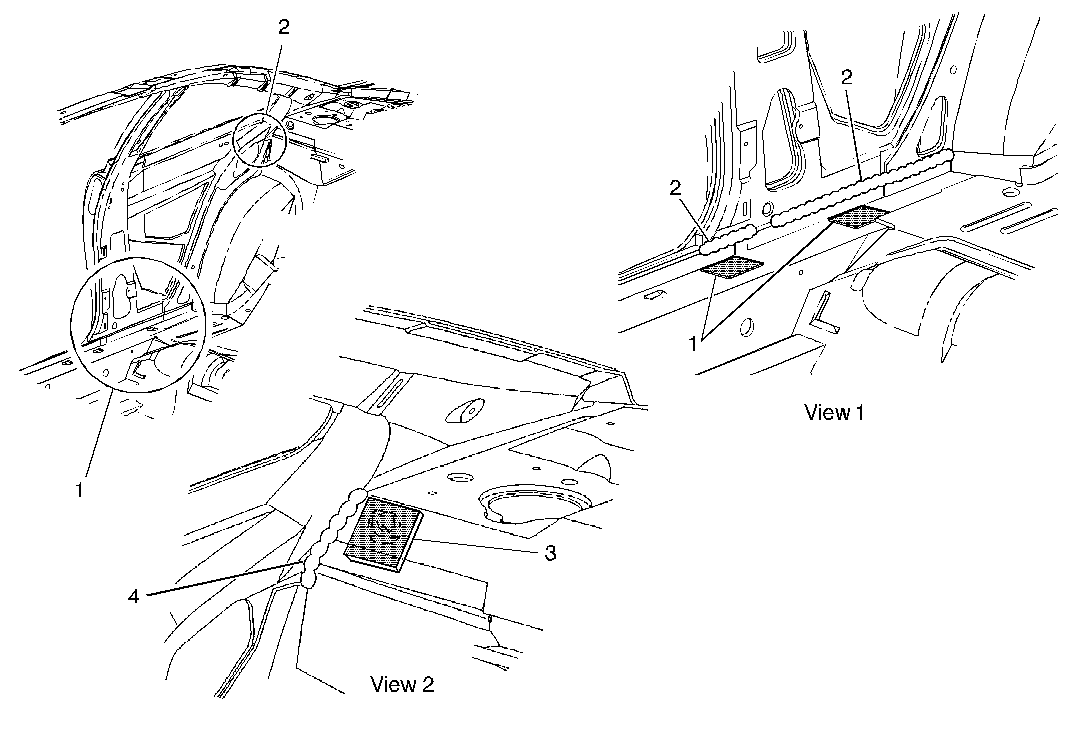 2

1

2

2

1

View 1

3

4

View 2