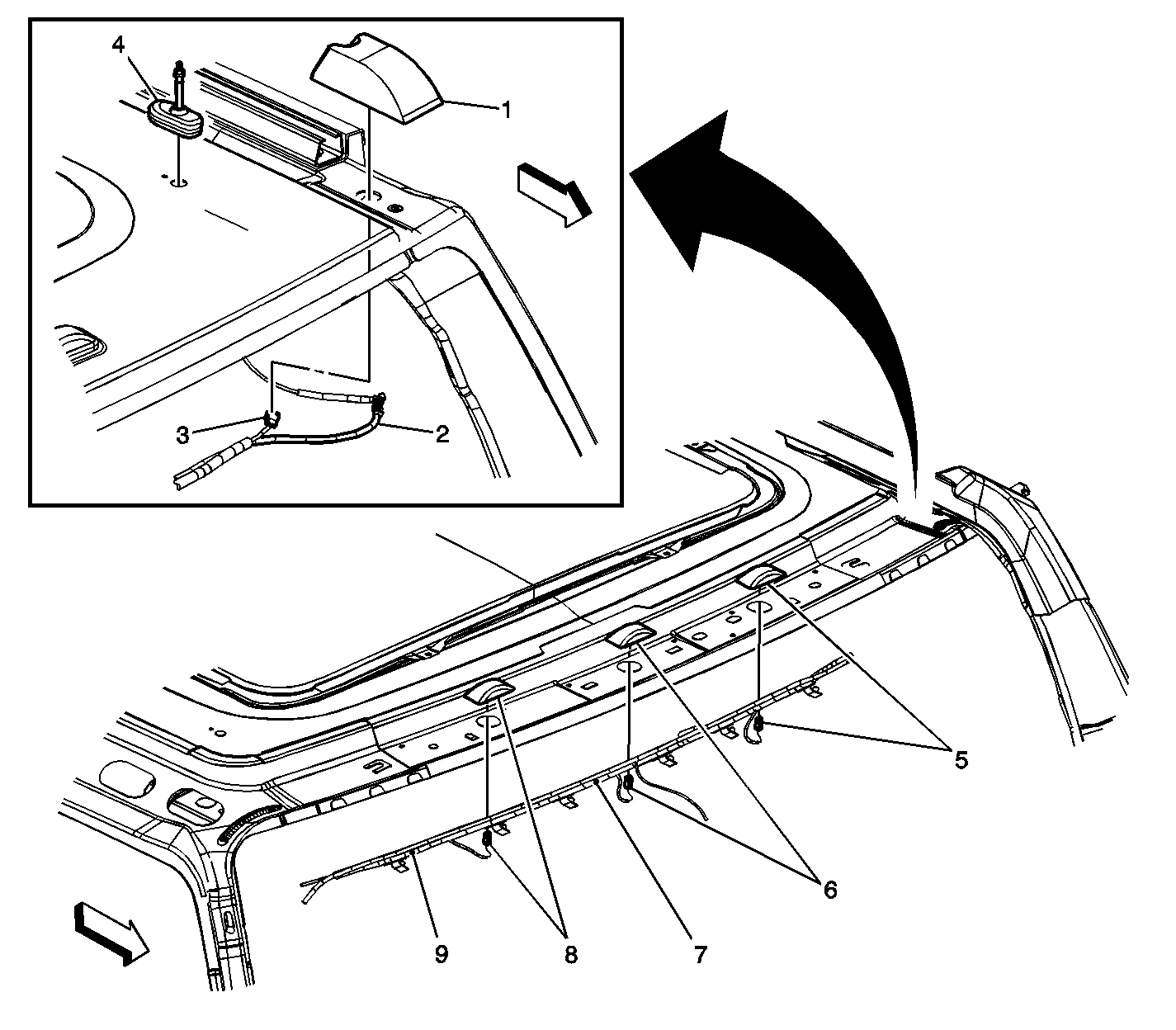 4
1
3
2
5
6
9
8
7