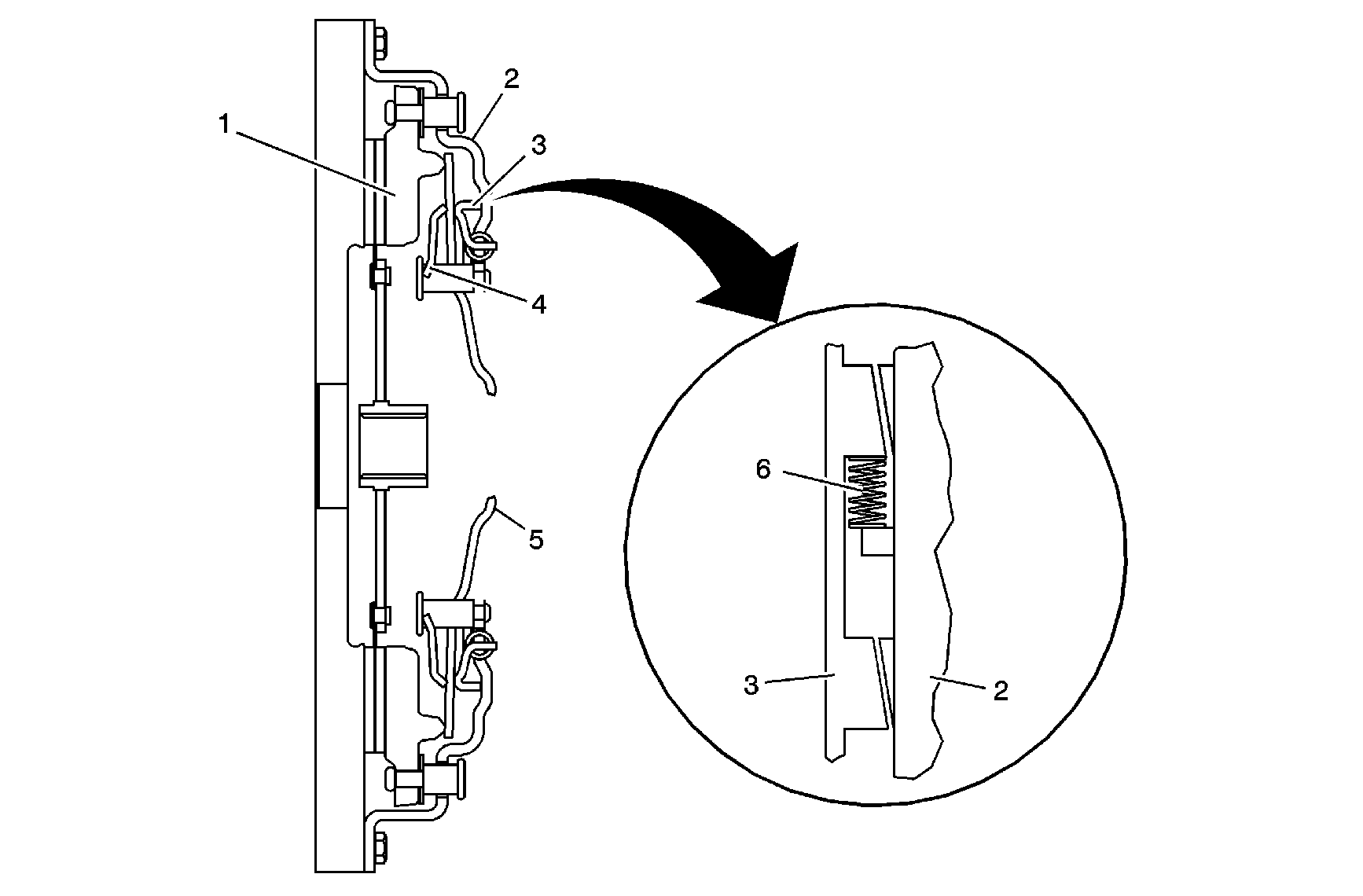 2
1
3
4
5
6
3
2