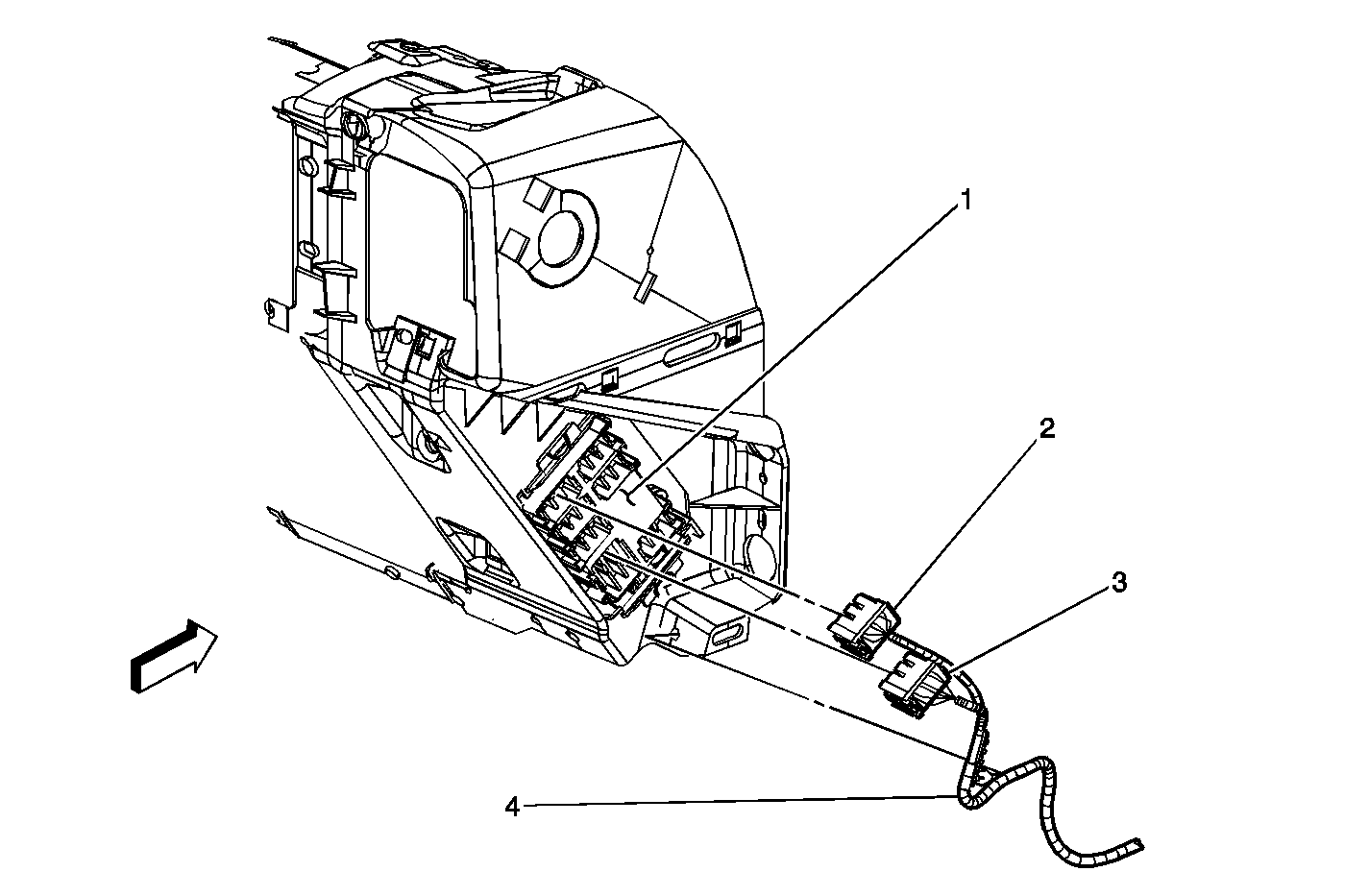 1
2
3
4