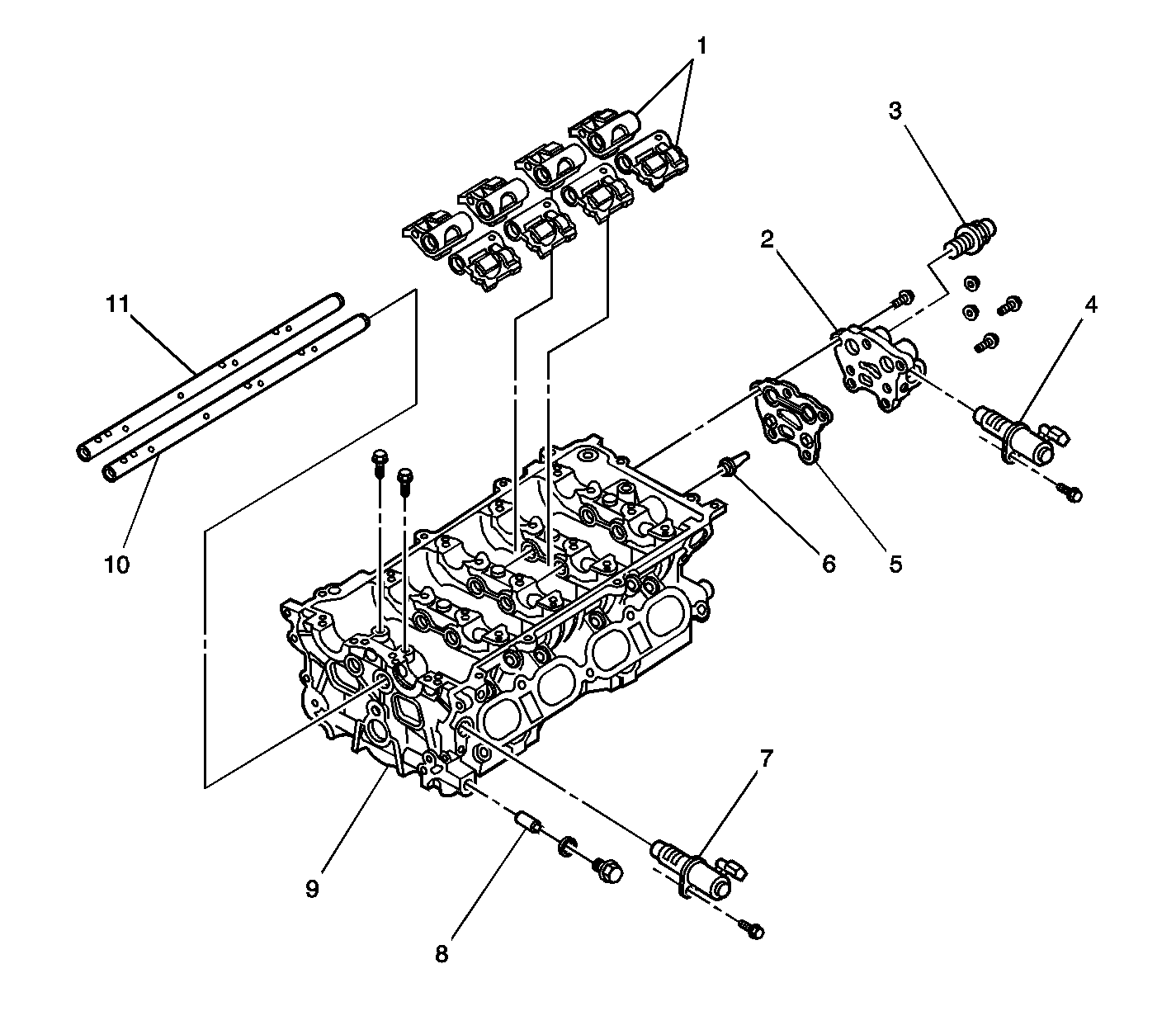 1
3
2
4
11
10
6
5
7
9
8