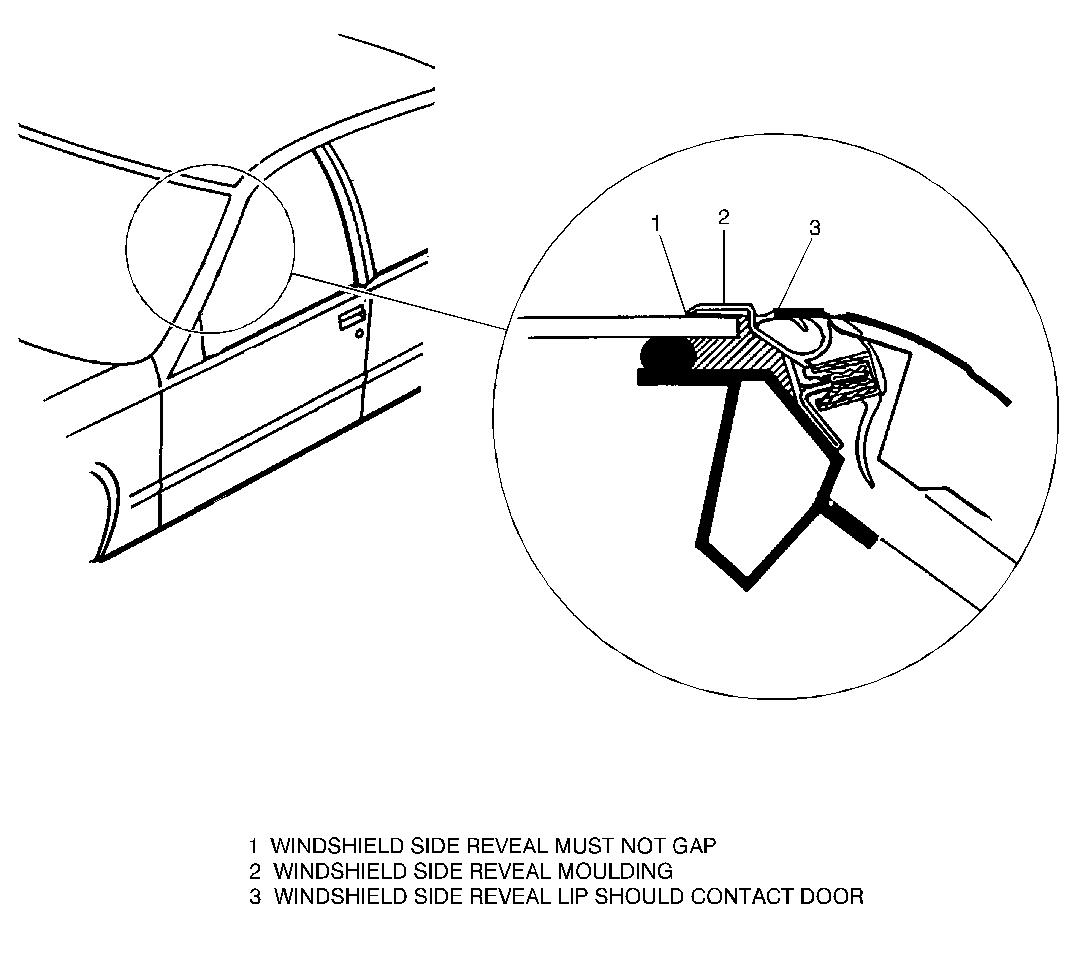 1
2
3

1 WINDSHIELD SIDE REVEAL MUST NOT GAP
2 WINDSHIELD SIDE REVEAL MOULDING
3 WINDSHIELD SIDE REVEAL LIP SHOULD CONTACT DOOR