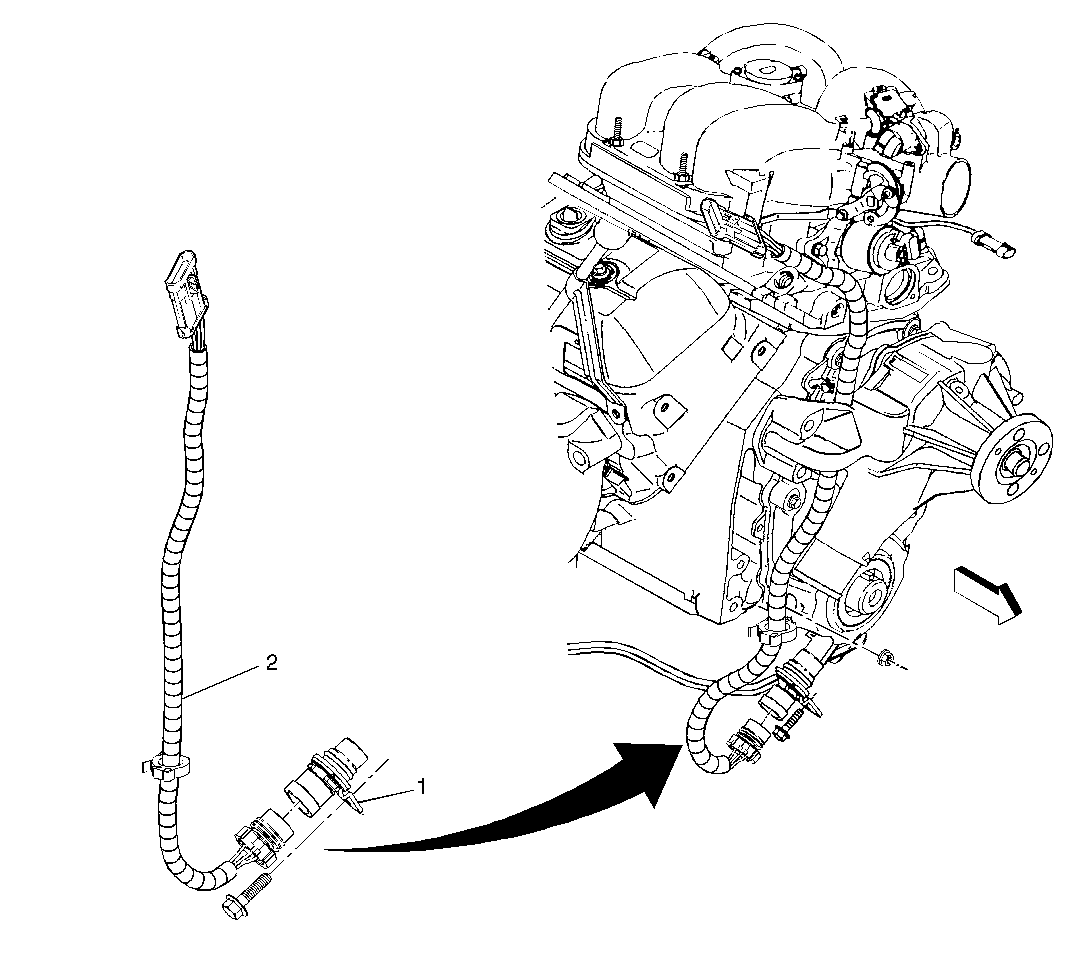 2

1