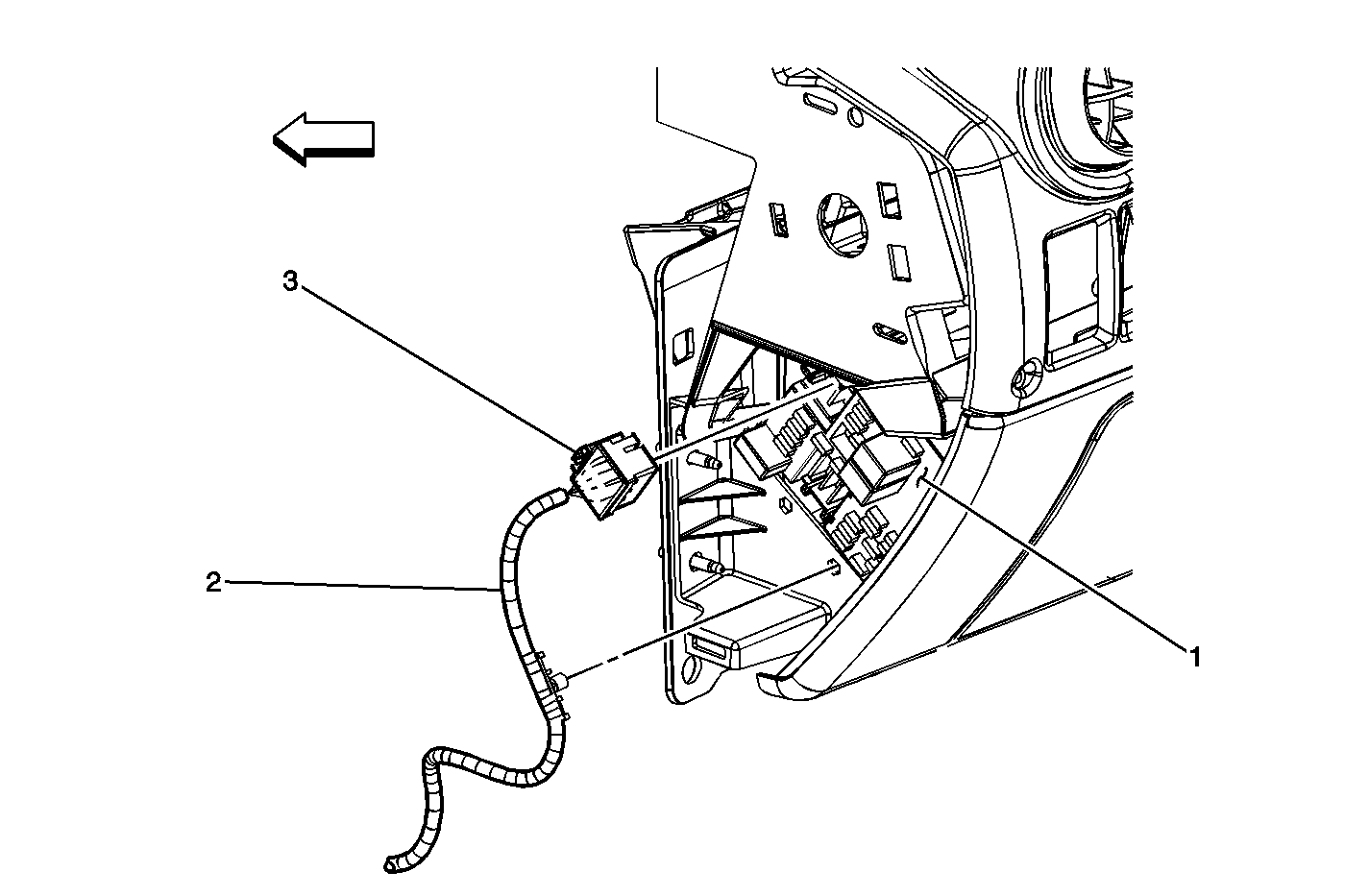 3
2
1