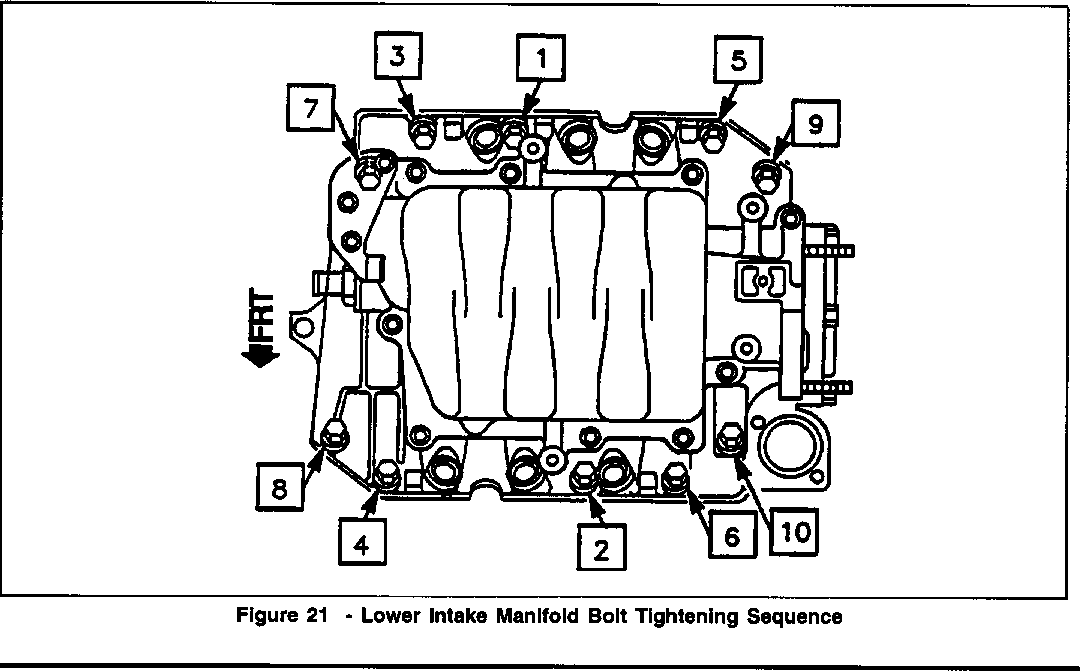 3
1
5
7
9
FRT
8
4
2
6
10

Figure 21 - Lower Intake Manifold Bolt Tightening Sequence