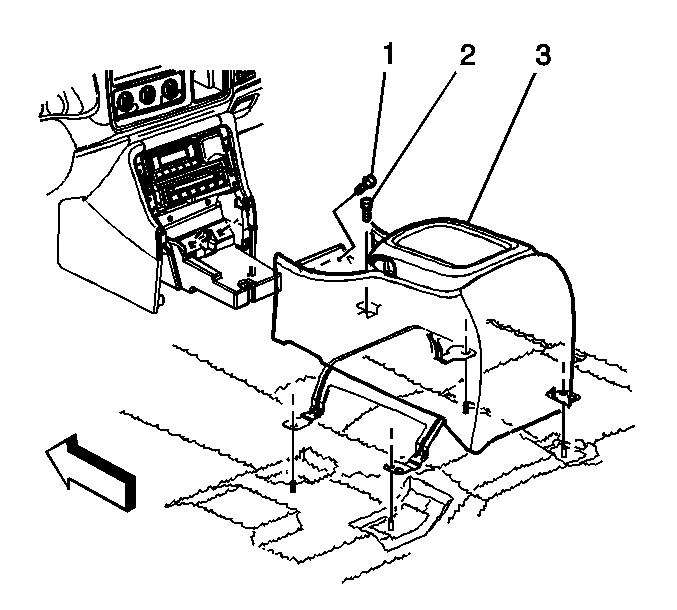 1
2
3