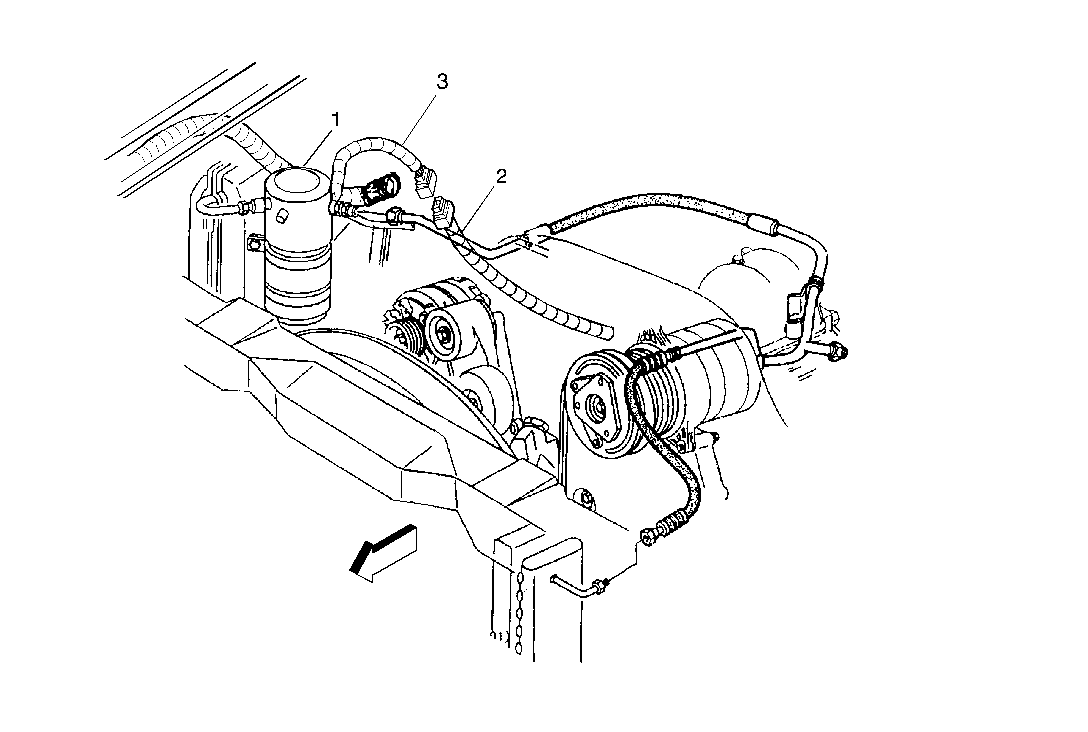 3
1
2